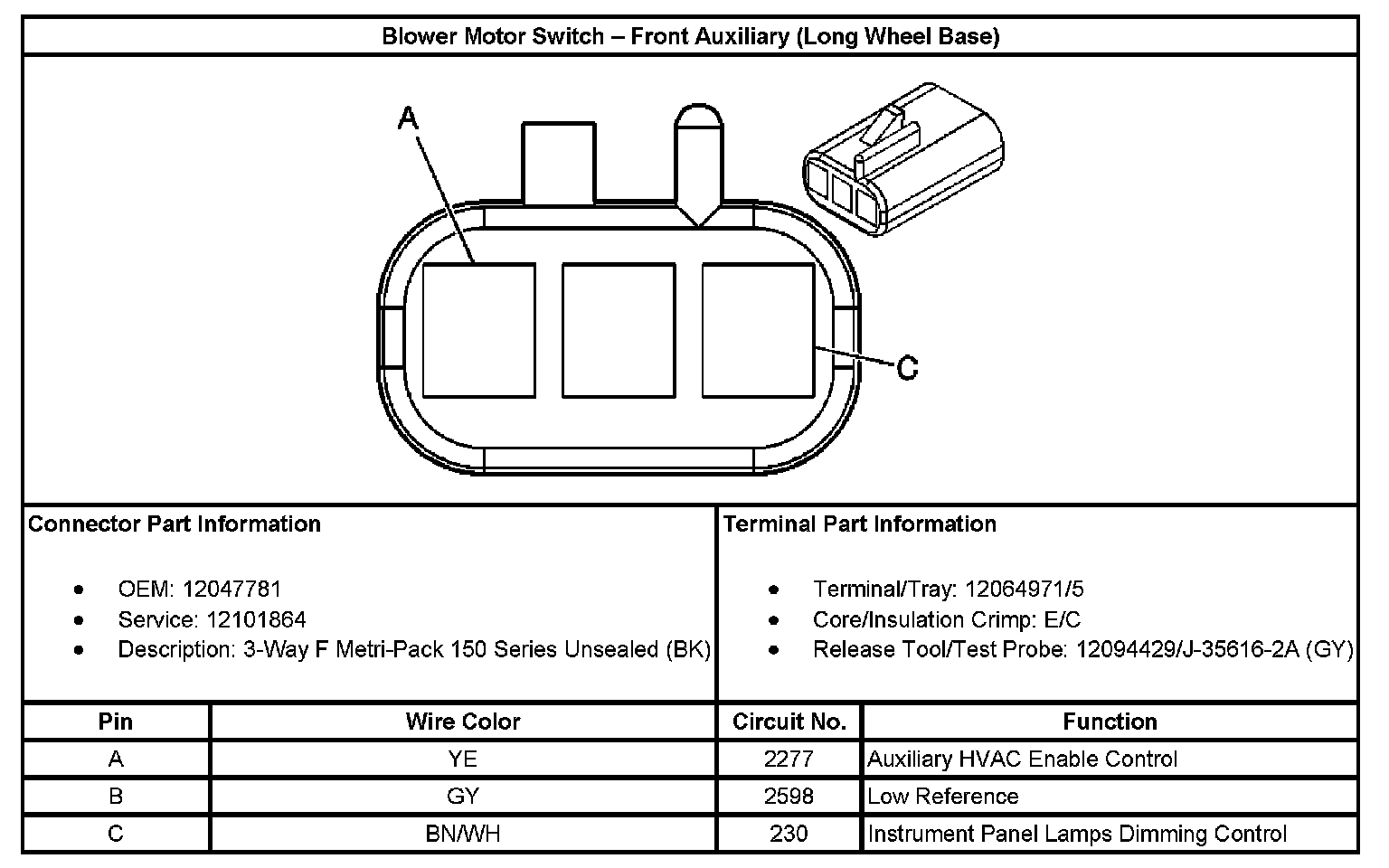 Blower Motor Switch – Front Auxiliary (Long Wheel Base)

A

C

Connector Part Information

- OEM: 12047781
- Service: 12101864
- Description: 3-Way F Metri-Pack 150 Series Unsealed (BK)

Terminal Part Information

- Terminal/Tray: 12064971/5
- Core/Insulation Crimp: E/C
- Release Tool/Test Probe: 12094429/J-35616-2A (GY)

| Pin | Wire Color | Circuit No. | Function |
|---|---|---|---|
| A | YE | 2277 | Auxiliary HVAC Enable Control |
| B | GY | 2598 | Low Reference |
| C | BN/WH | 230 | Instrument Panel Lamps Dimming Control |