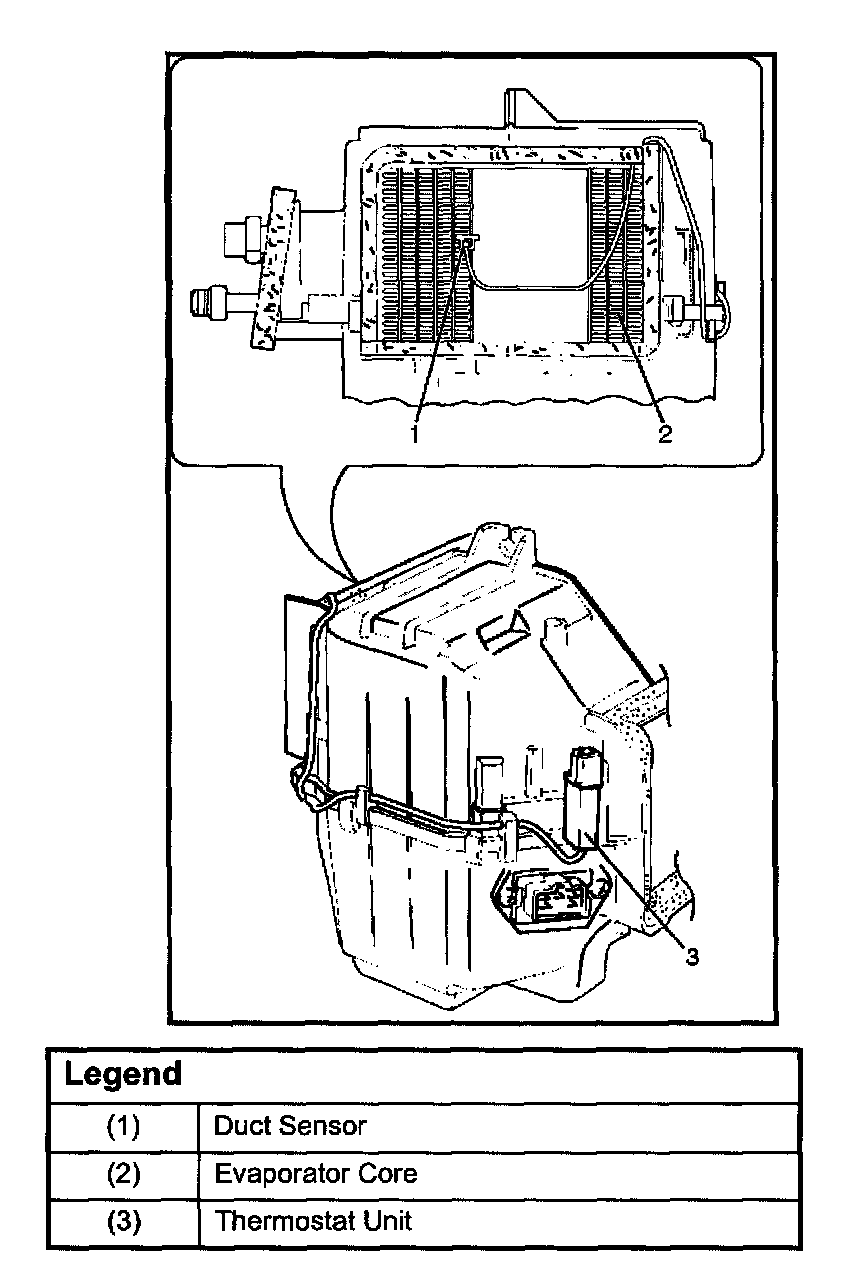 1
2
3

| Legend | |
|---|---|
| (1) | Duct Sensor |
| (2) | Evaporator Core |
| (3) | Thermostat Unit |