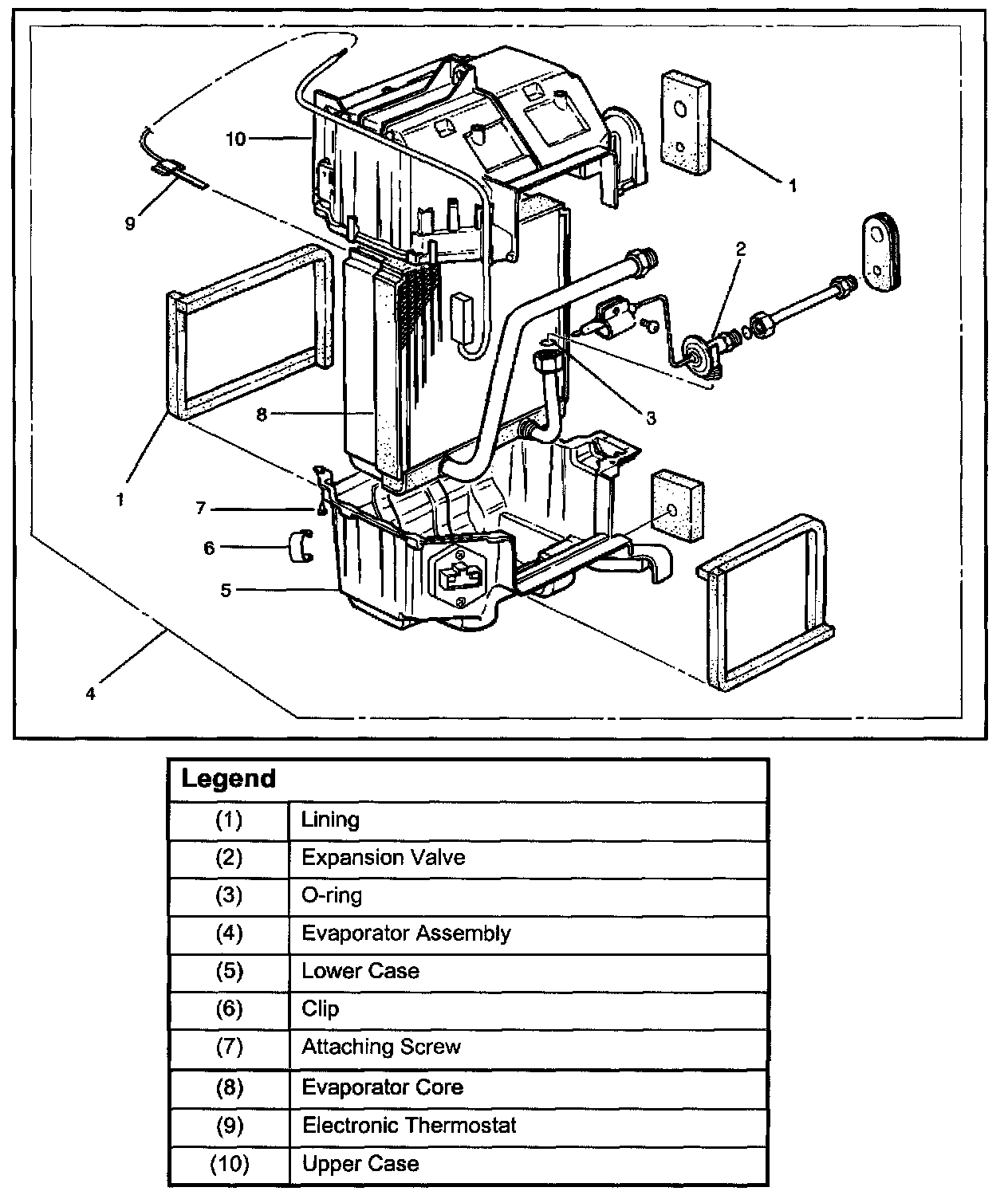 10

9

1

2

3

8

1

7

6

5

4

| Legend | |
|---|---|
| (1) | Lining |
| (2) | Expansion Valve |
| (3) | O-ring |
| (4) | Evaporator Assembly |
| (5) | Lower Case |
| (6) | Clip |
| (7) | Attaching Screw |
| (8) | Evaporator Core |
| (9) | Electronic Thermostat |
| (10) | Upper Case |