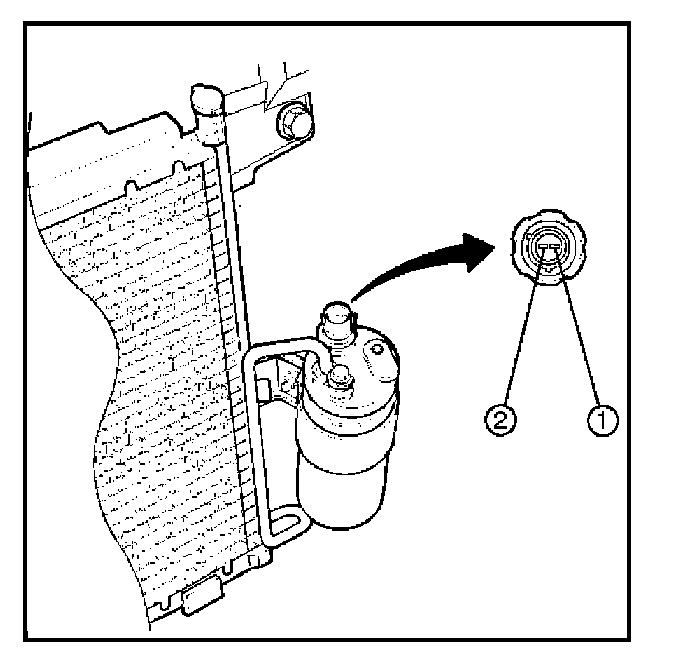 2 1