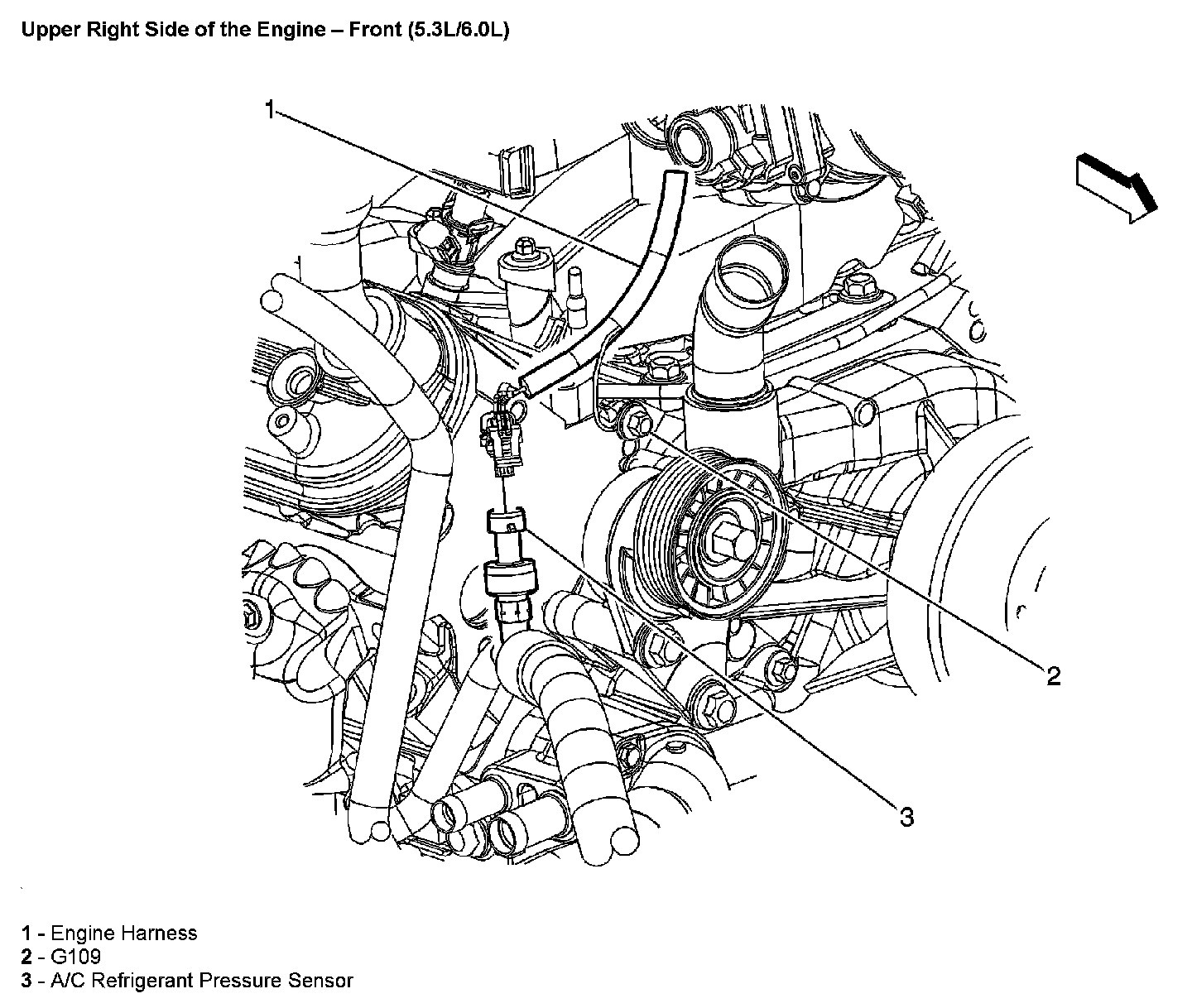 Upper Right Side of the Engine – Front (5.3L/6.0L)

1

2

3

1 - Engine Harness
2 - G109
3 - A/C Refrigerant Pressure Sensor