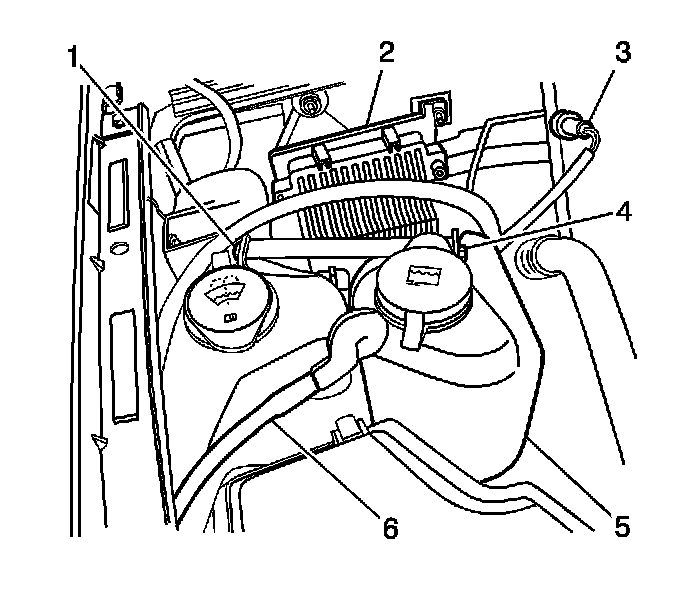 1
2
3
4
6
5