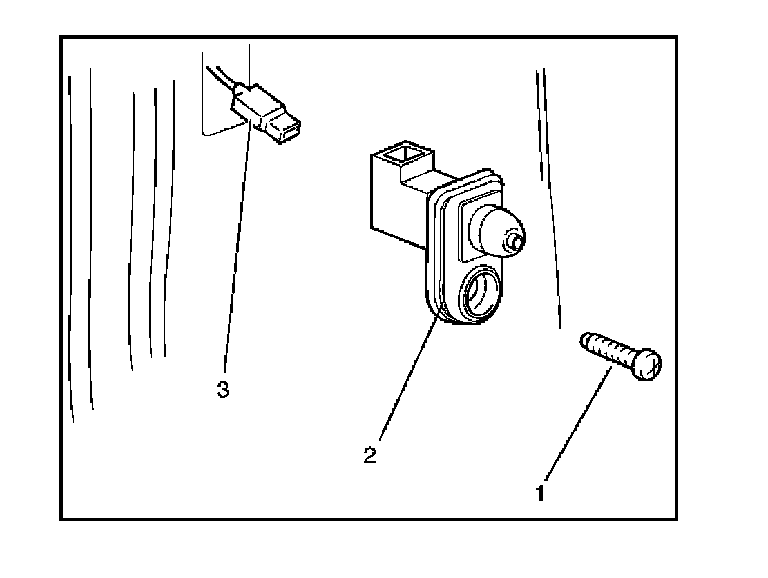 3

2

1