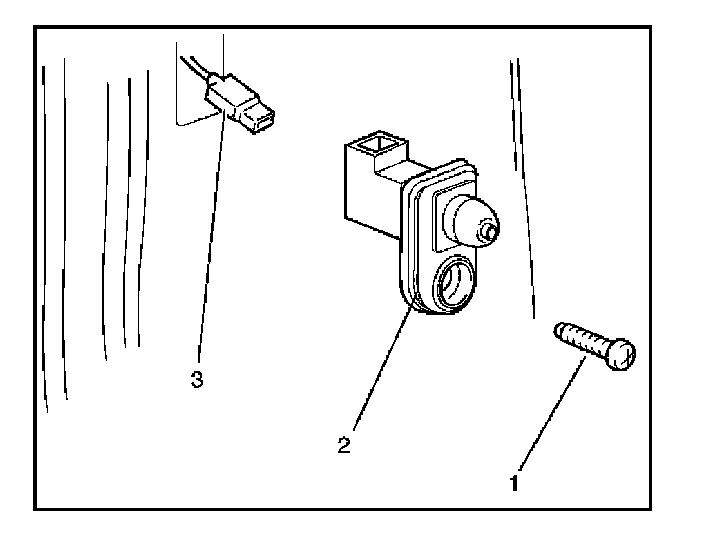 3
2
1