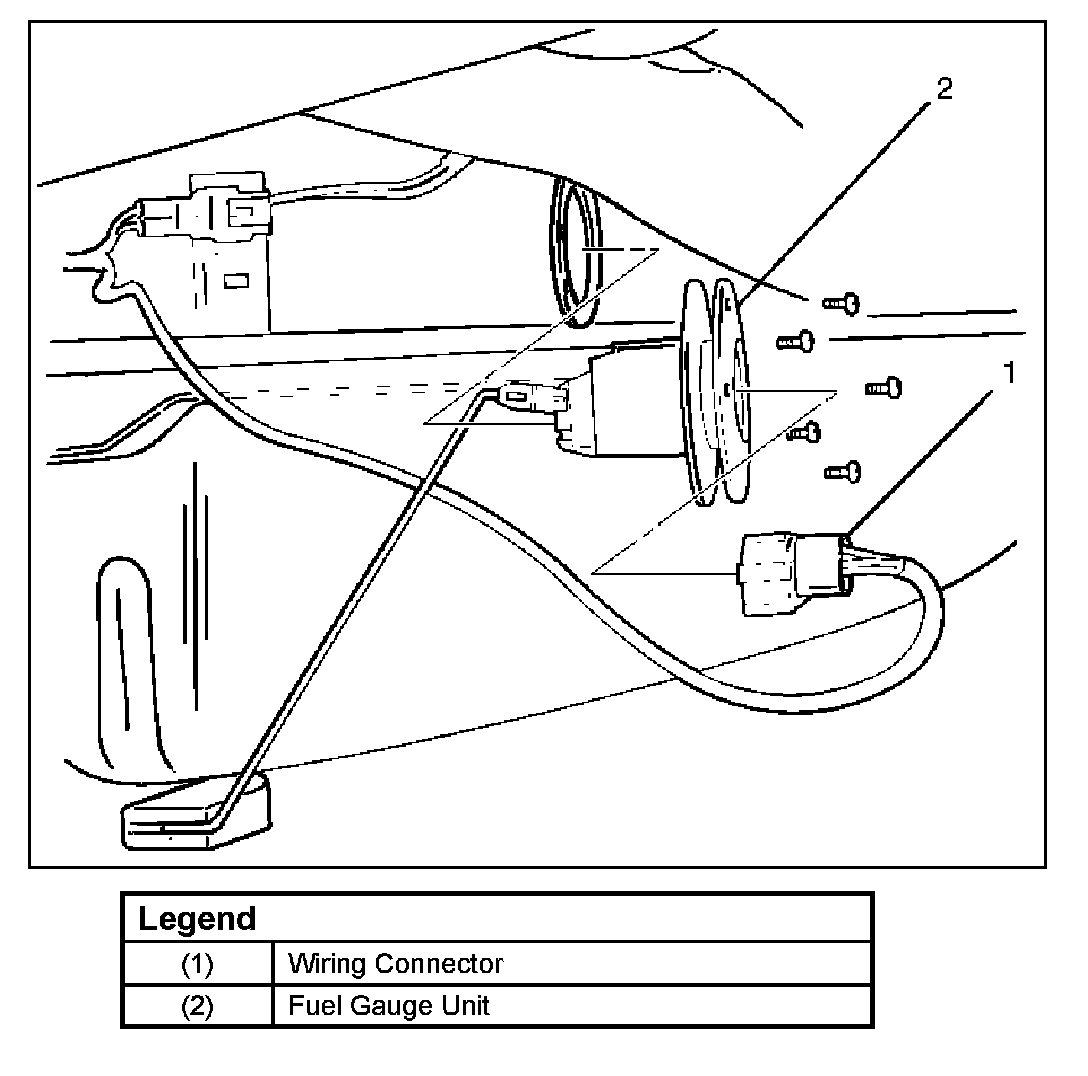 2

1

| Legend | |
|---|---|
| (1) | Wiring Connector |
| (2) | Fuel Gauge Unit |