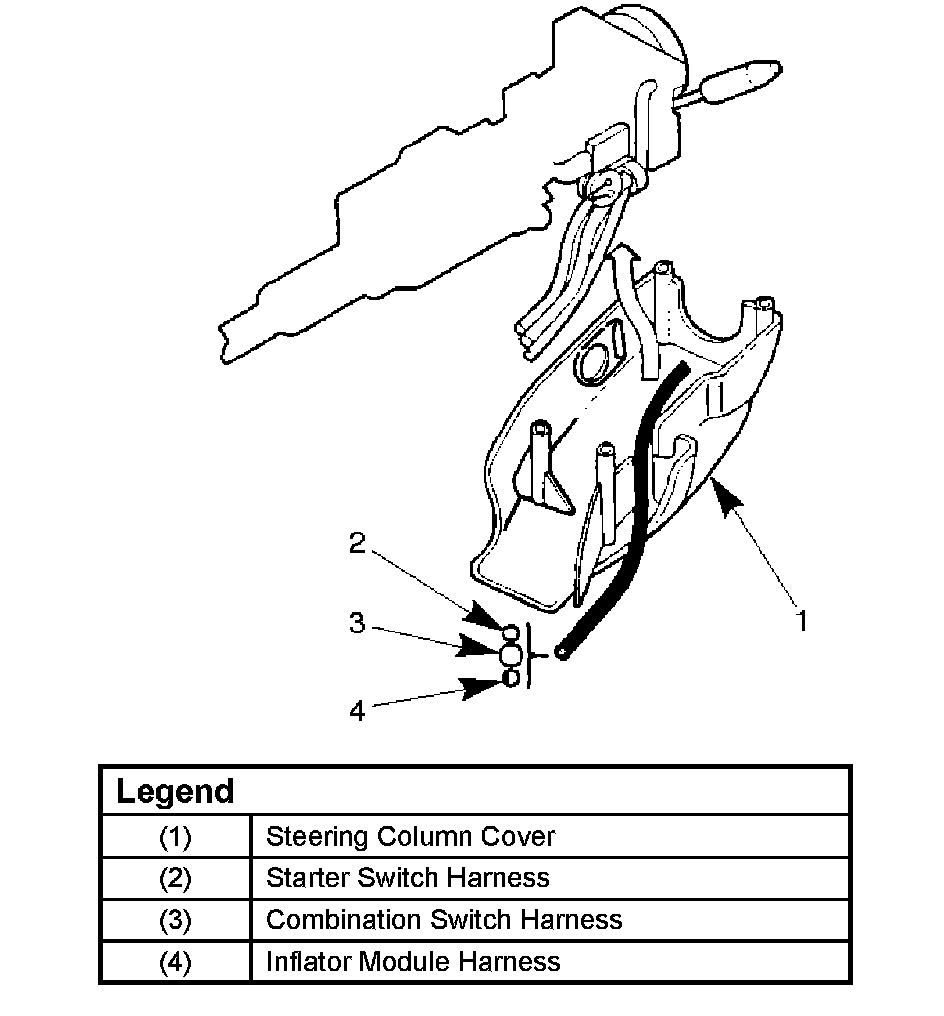 2

3

4

1

| Legend | |
|---|---|
| (1) | Steering Column Cover |
| (2) | Starter Switch Harness |
| (3) | Combination Switch Harness |
| (4) | Inflator Module Harness |