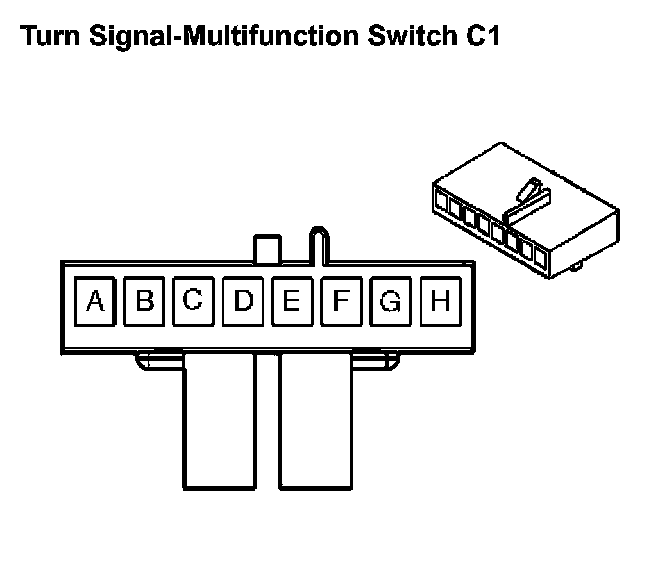 Turn Signal-Multifunction Switch C1

A B C D E F G H