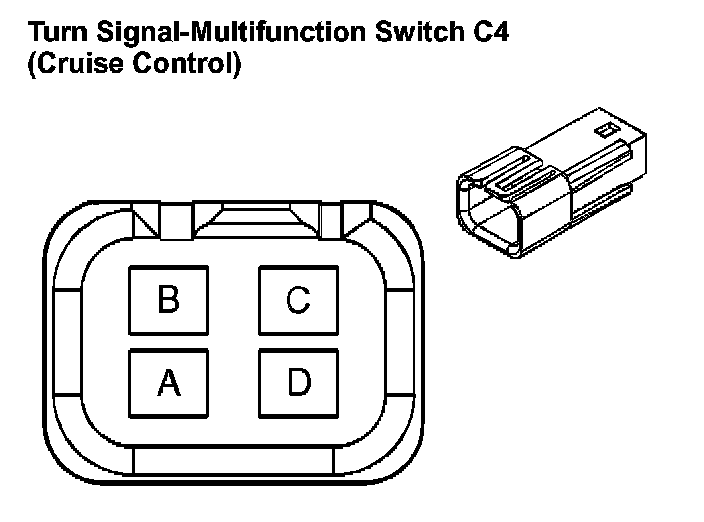 Turn Signal-Multifunction Switch C4
(Cruise Control)

B
C
A
D