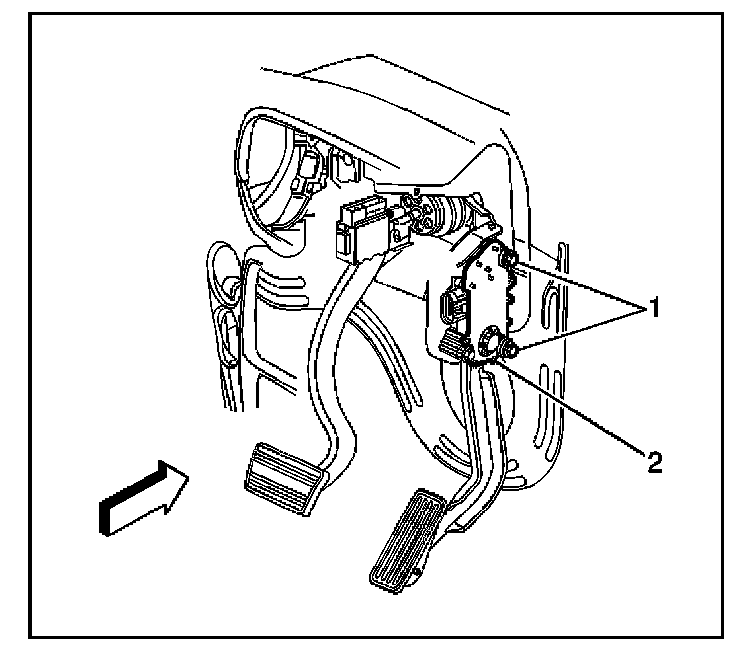 1
2