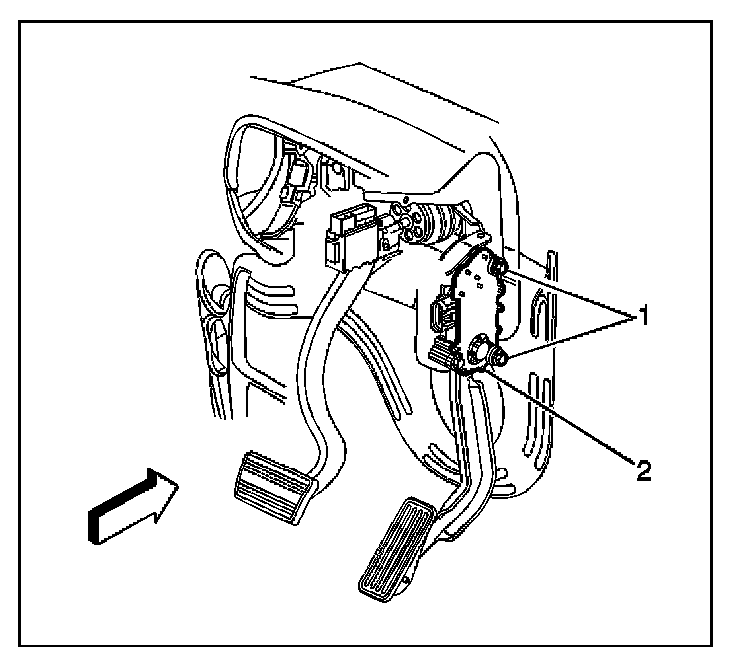 1
2