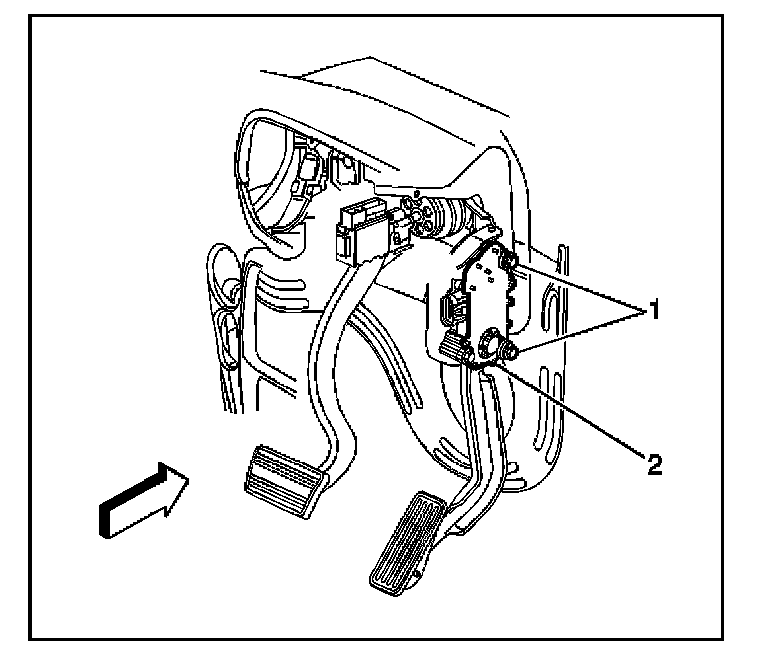 1
2