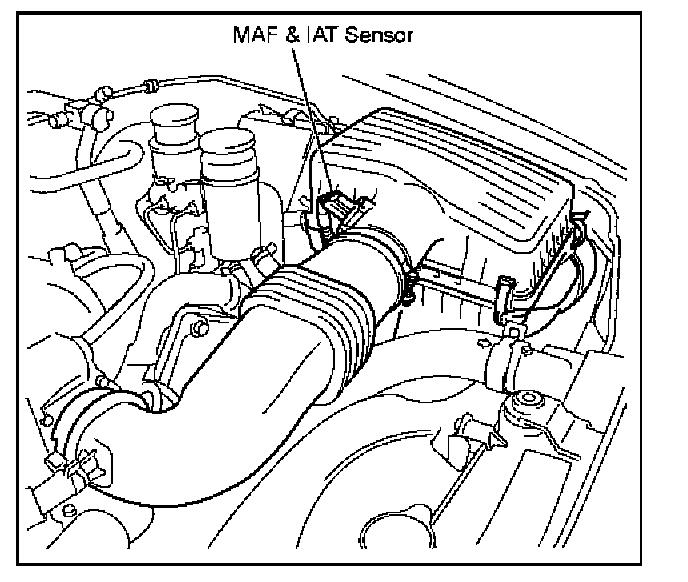 MAF & IAT Sensor