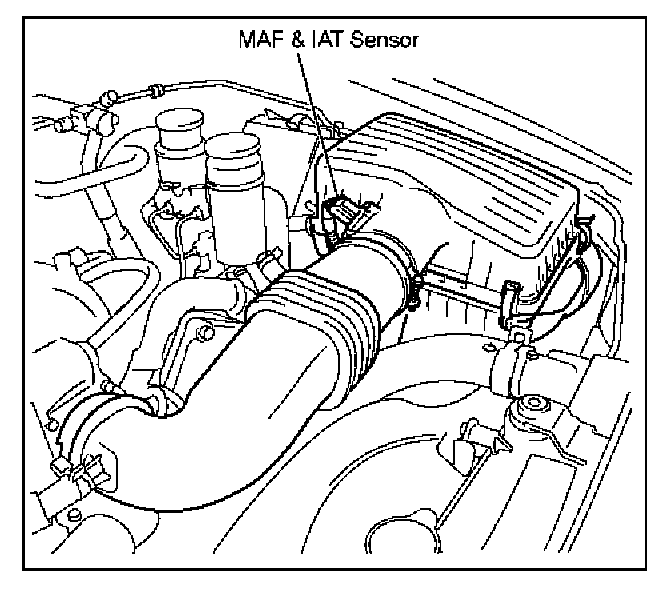 MAF & IAT Sensor