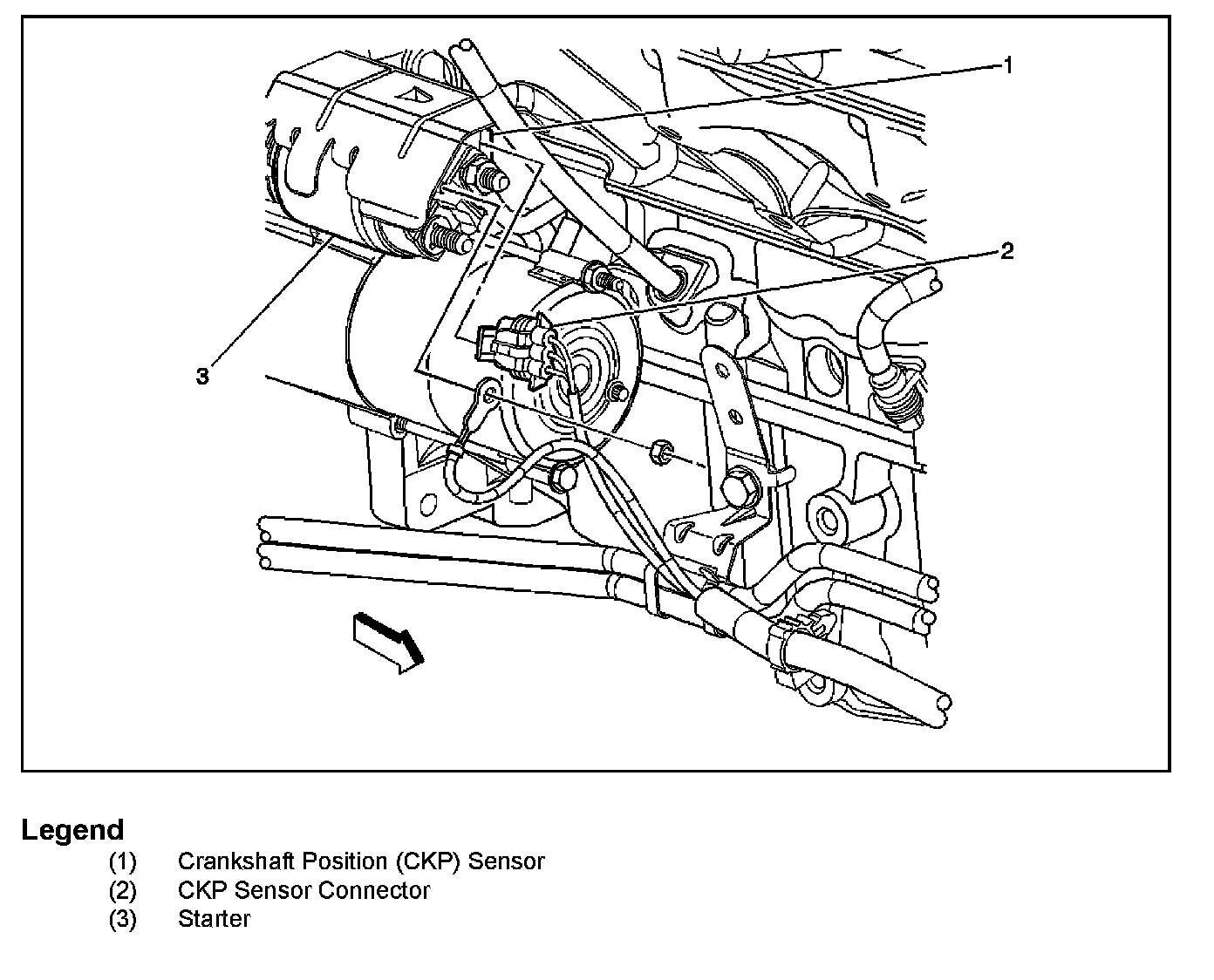 1
2
3

Legend
(1) Crankshaft Position (CKP) Sensor
(2) CKP Sensor Connector
(3) Starter