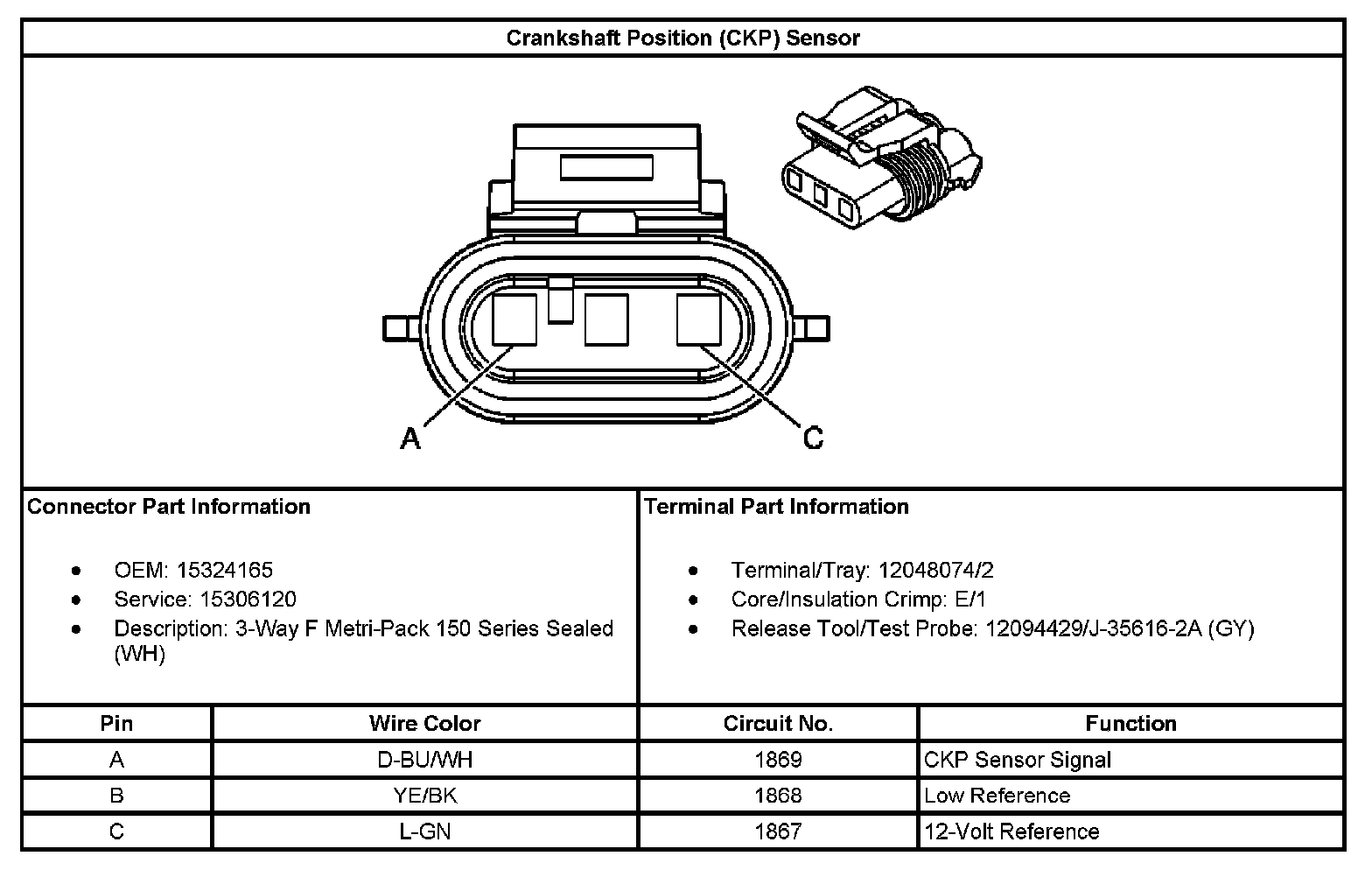 Crankshaft Position (CKP) Sensor

A

C

Connector Part Information

- OEM: 15324165
- Service: 15306120
- Description: 3-Way F Metri-Pack 150 Series Sealed (WH)

Terminal Part Information

- Terminal/Tray: 12048074/2
- Core/Insulation Crimp: E/1
- Release Tool/Test Probe: 12094429/J-35616-2A (GY)

| Pin | Wire Color | Circuit No. | Function |
|---|---|---|---|
| A | D-BU/WH | 1869 | CKP Sensor Signal |
| B | YE/BK | 1868 | Low Reference |
| C | L-GN | 1867 | 12-Volt Reference |