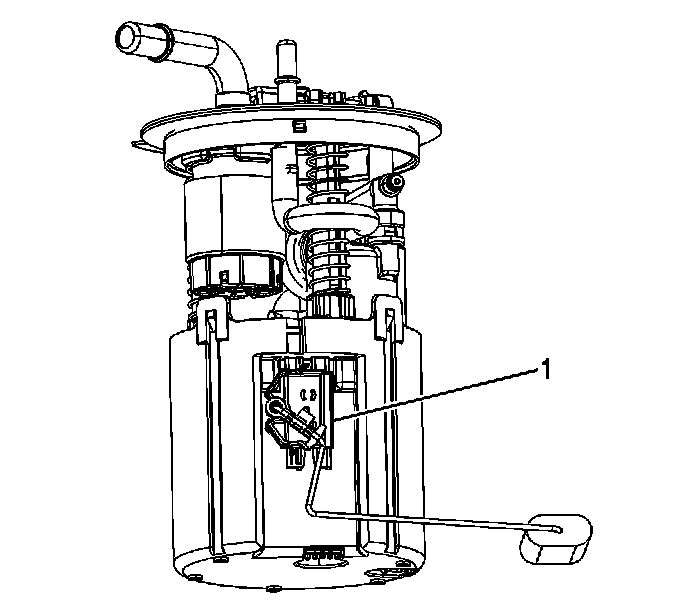 1