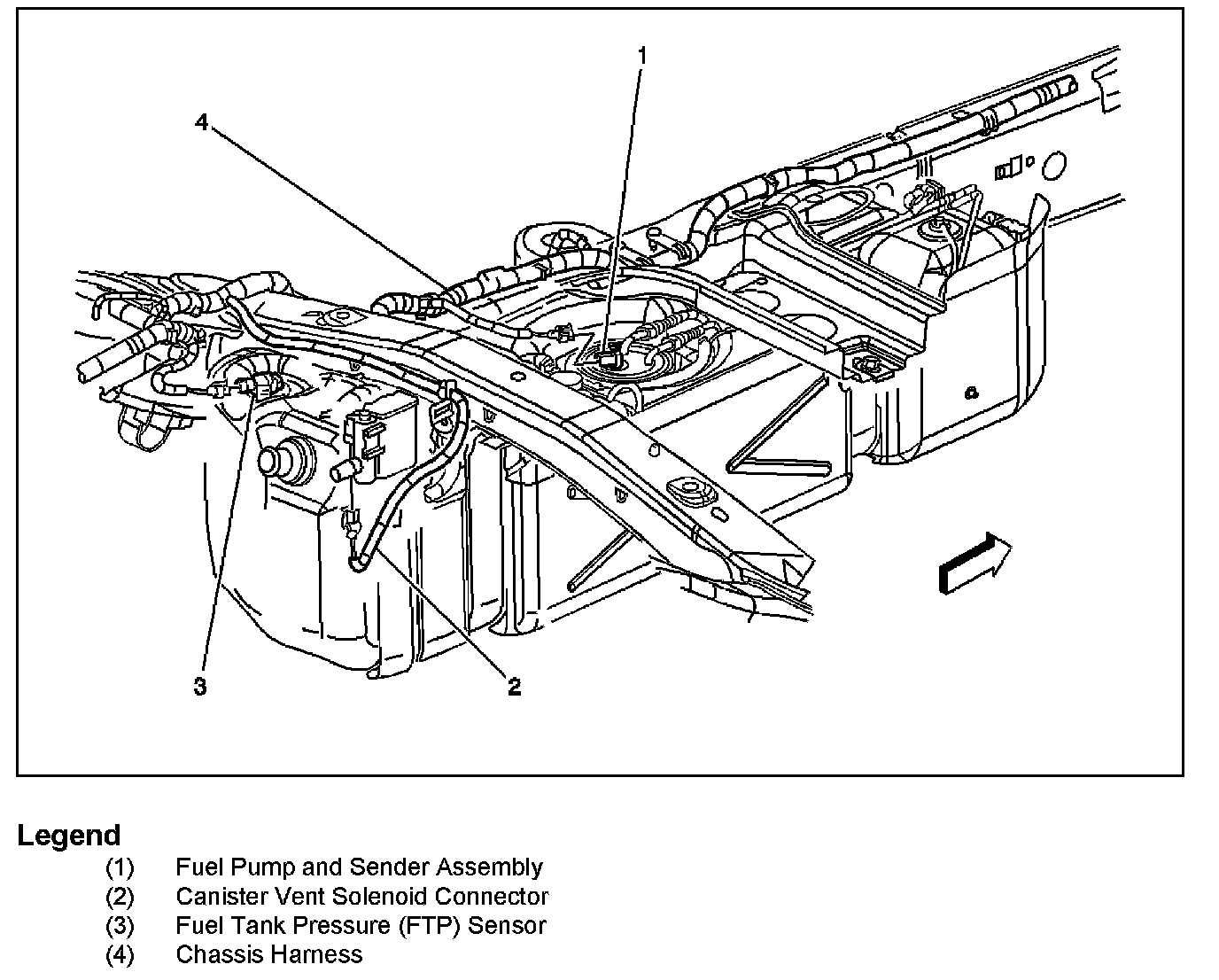 1

4

3

2

Legend
(1) Fuel Pump and Sender Assembly
(2) Canister Vent Solenoid Connector
(3) Fuel Tank Pressure (FTP) Sensor
(4) Chassis Harness