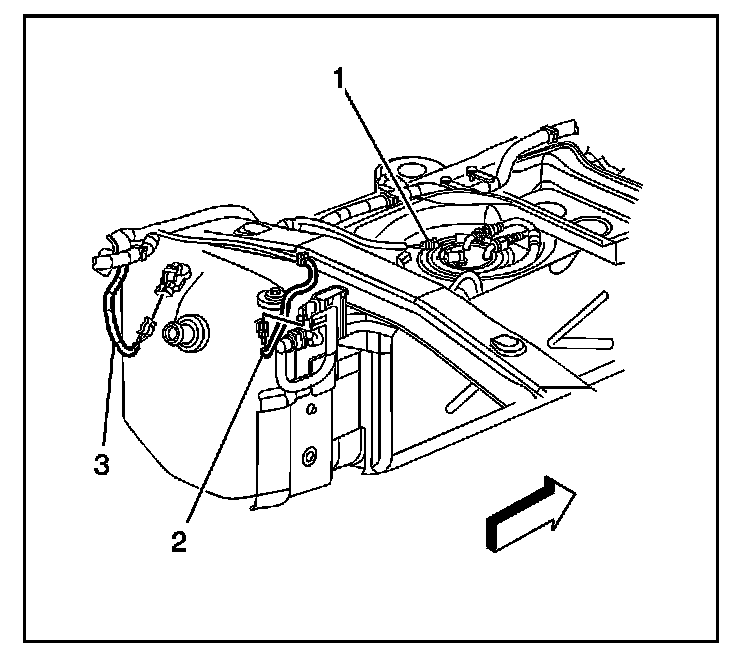 1
3
2