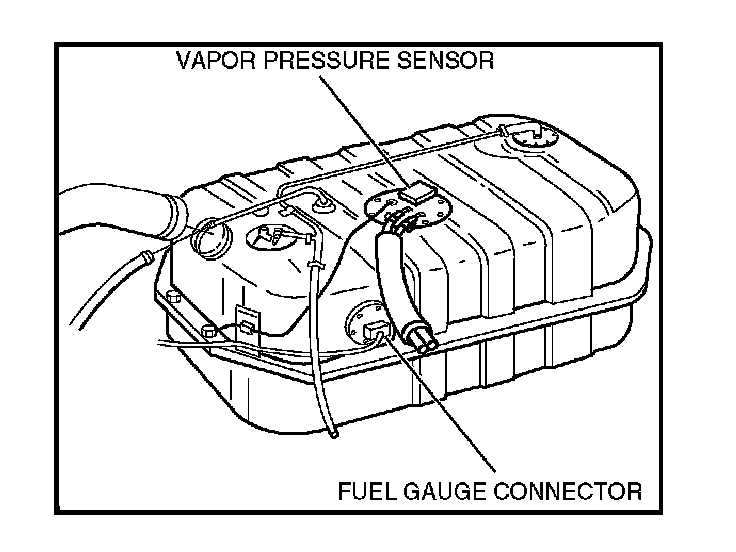 VAPOR PRESSURE SENSOR

FUEL GAUGE CONNECTOR