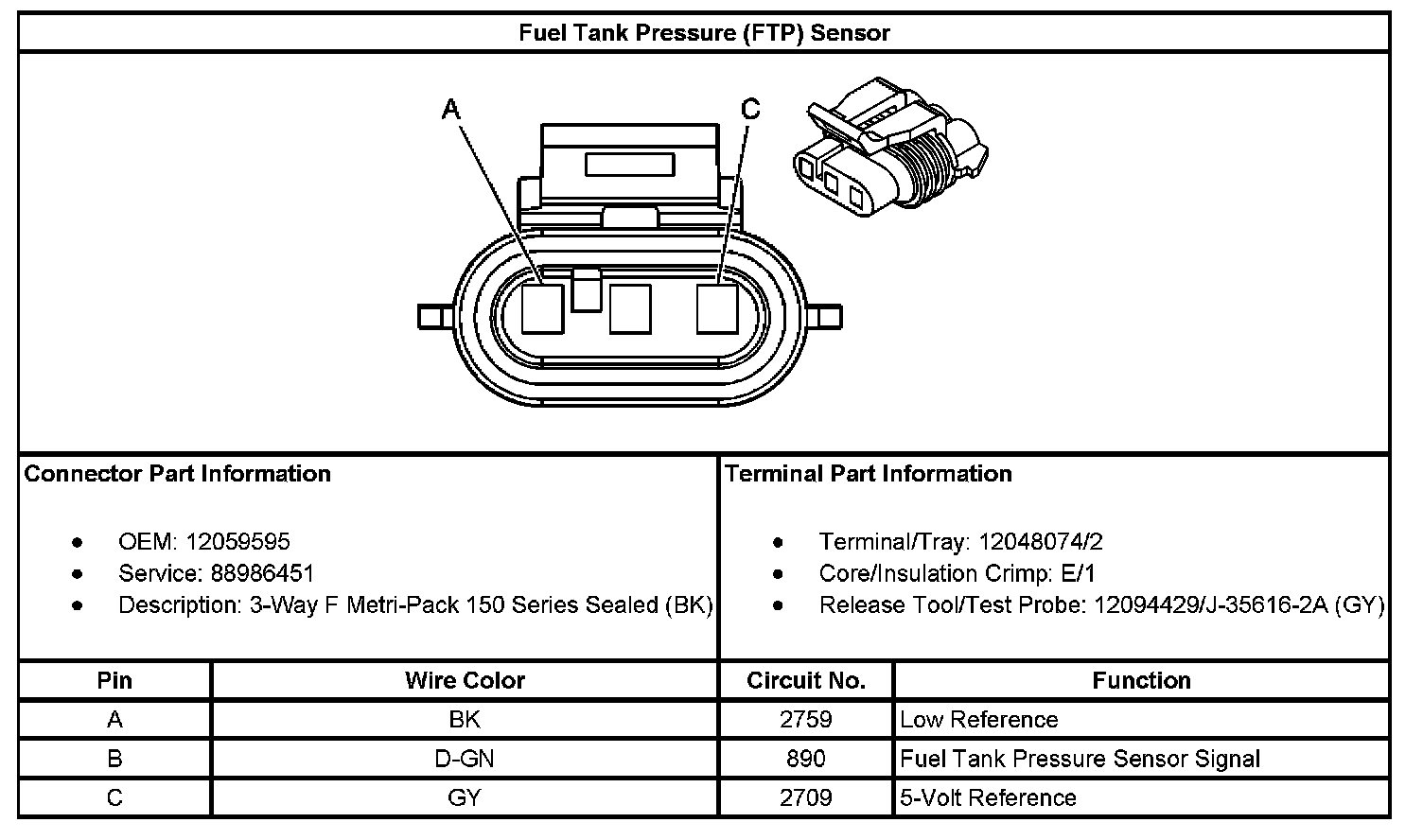 Fuel Tank Pressure (FTP) Sensor

A

C

Connector Part Information

- OEM: 12059595
- Service: 88986451
- Description: 3-Way F Metri-Pack 150 Series Sealed (BK)

Terminal Part Information

- Terminal/Tray: 12048074/2
- Core/Insulation Crimp: E/1
- Release Tool/Test Probe: 12094429/J-35616-2A (GY)

| Pin | Wire Color | Circuit No. | Function |
|---|---|---|---|
| A | BK | 2759 | Low Reference |
| B | D-GN | 890 | Fuel Tank Pressure Sensor Signal |
| C | GY | 2709 | 5-Volt Reference |