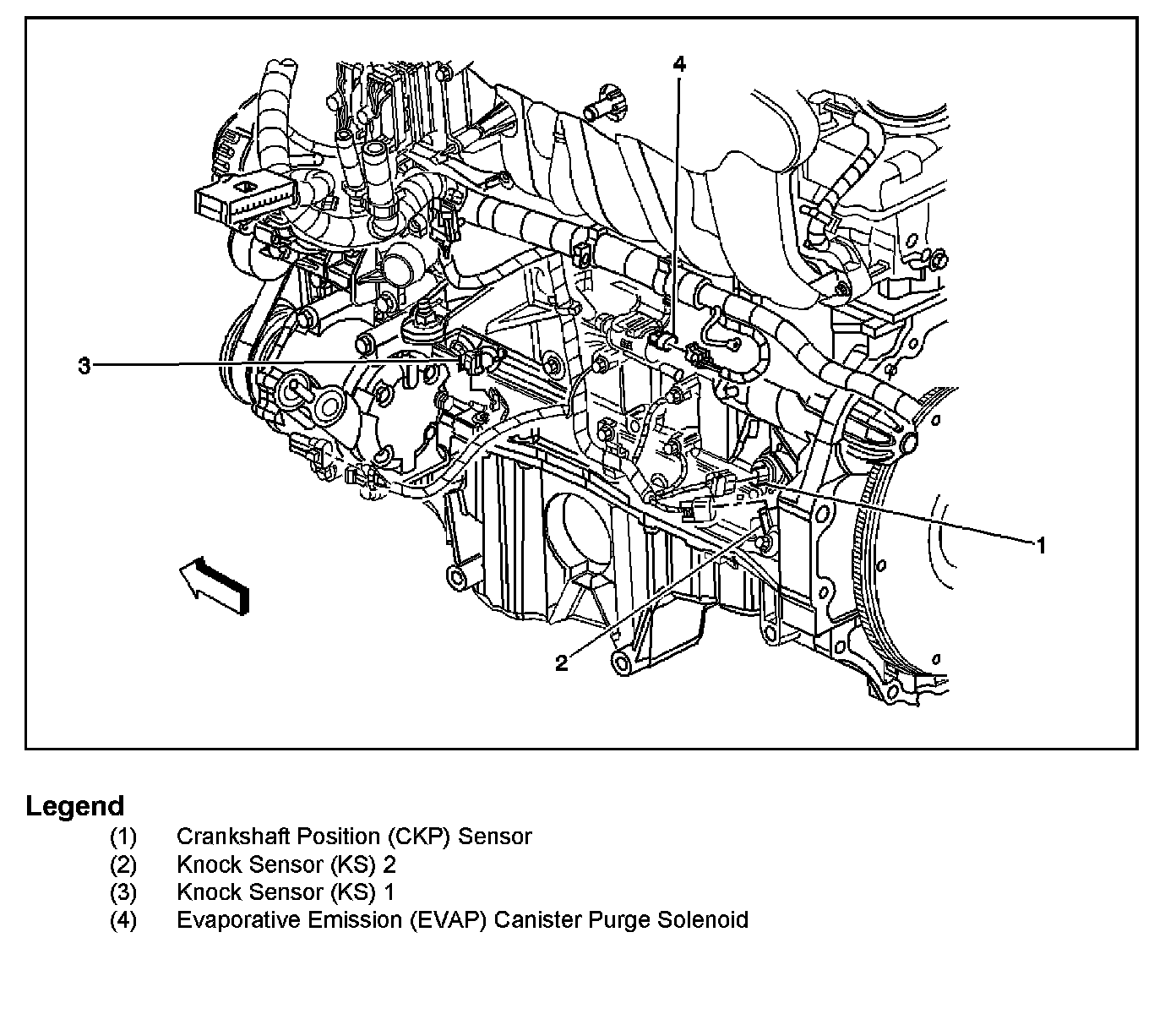 4

3

1

2

Legend
(1) Crankshaft Position (CKP) Sensor
(2) Knock Sensor (KS) 2
(3) Knock Sensor (KS) 1
(4) Evaporative Emission (EVAP) Canister Purge Solenoid