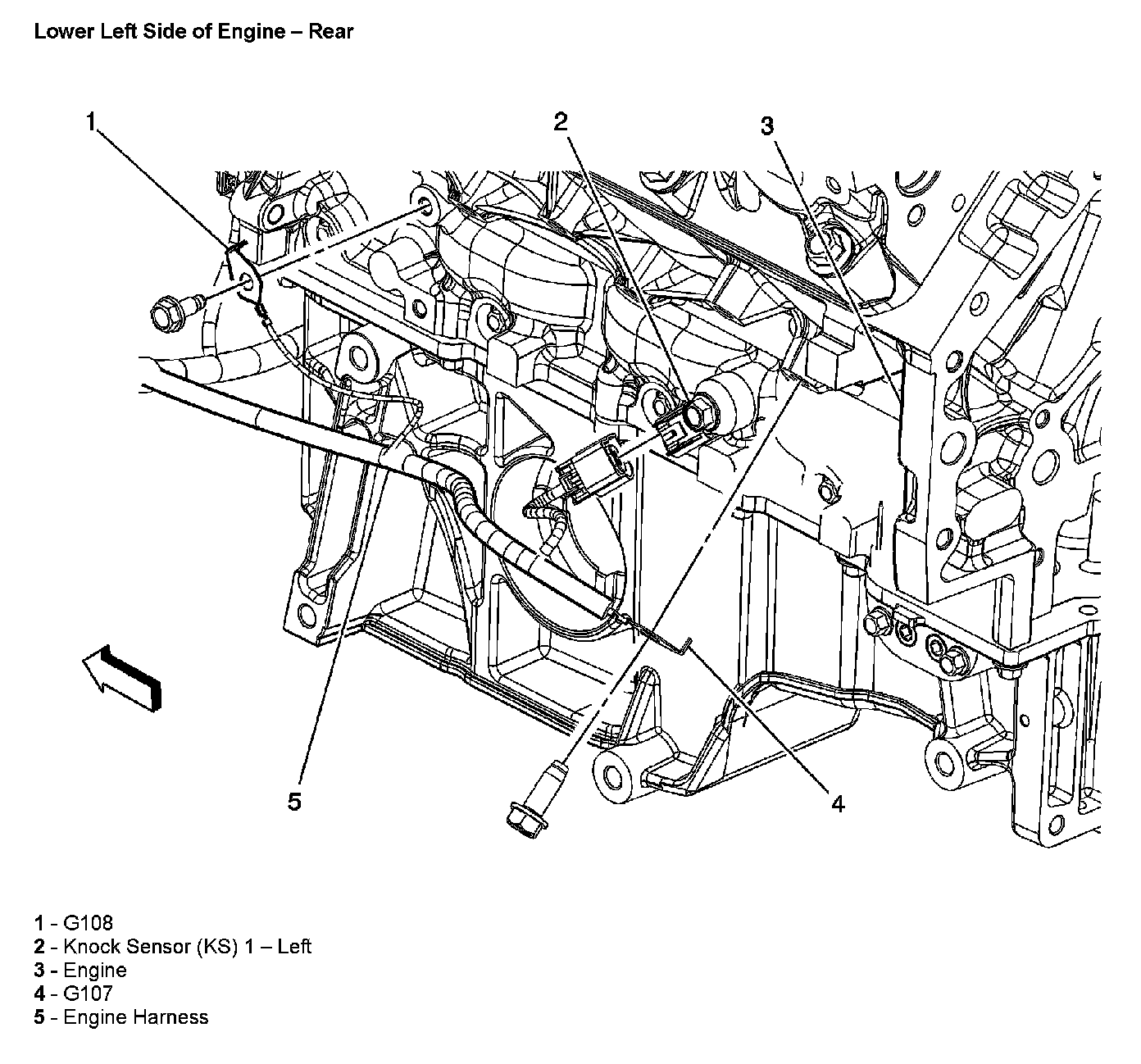 Lower Left Side of Engine – Rear

1

2

3

5

4

1 - G108
2 - Knock Sensor (KS) 1 – Left
3 - Engine
4 - G107
5 - Engine Harness