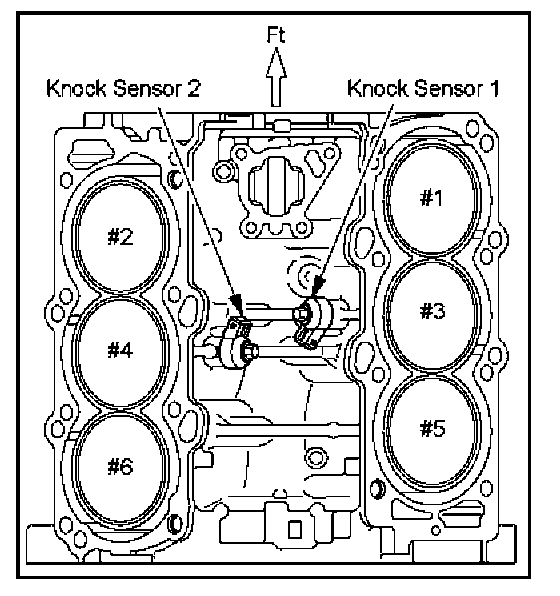 Ft

Knock Sensor 2

Knock Sensor 1

#2

#4

#6

#1

#3

#5