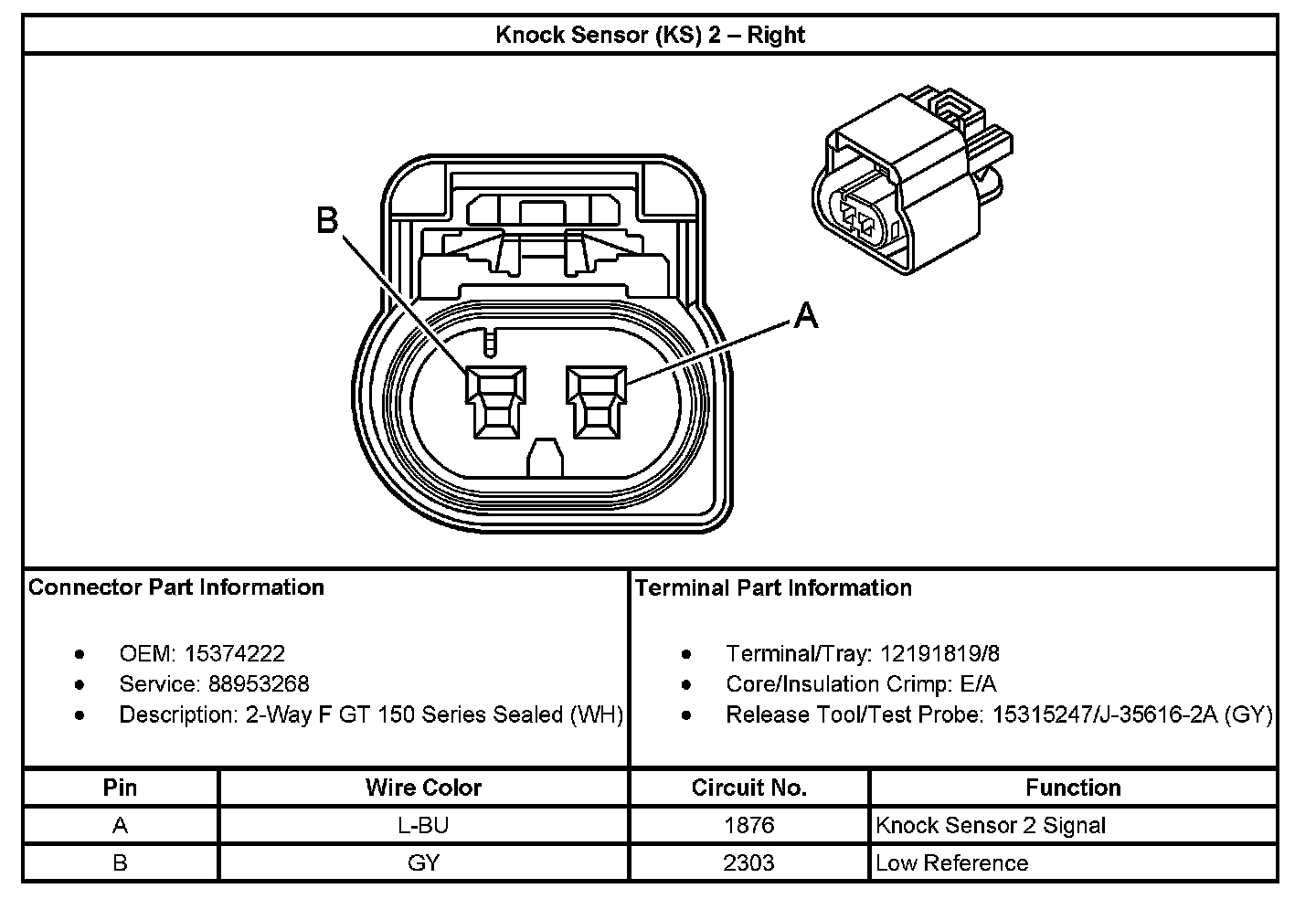 Knock Sensor (KS) 2 – Right

B

A

Connector Part Information

- OEM: 15374222
- Service: 88953268
- Description: 2-Way F GT 150 Series Sealed (WH)

Terminal Part Information

- Terminal/Tray: 12191819/8
- Core/Insulation Crimp: E/A
- Release Tool/Test Probe: 15315247/J-35616-2A (GY)

| Pin | Wire Color | Circuit No. | Function |
|---|---|---|---|
| A | L-BU | 1876 | Knock Sensor 2 Signal |
| B | GY | 2303 | Low Reference |