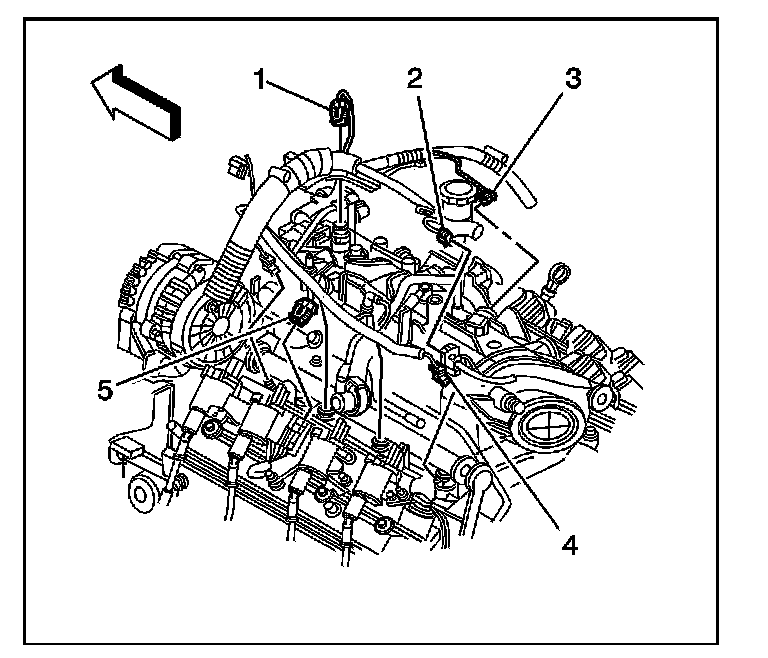 1
2
3
5
4