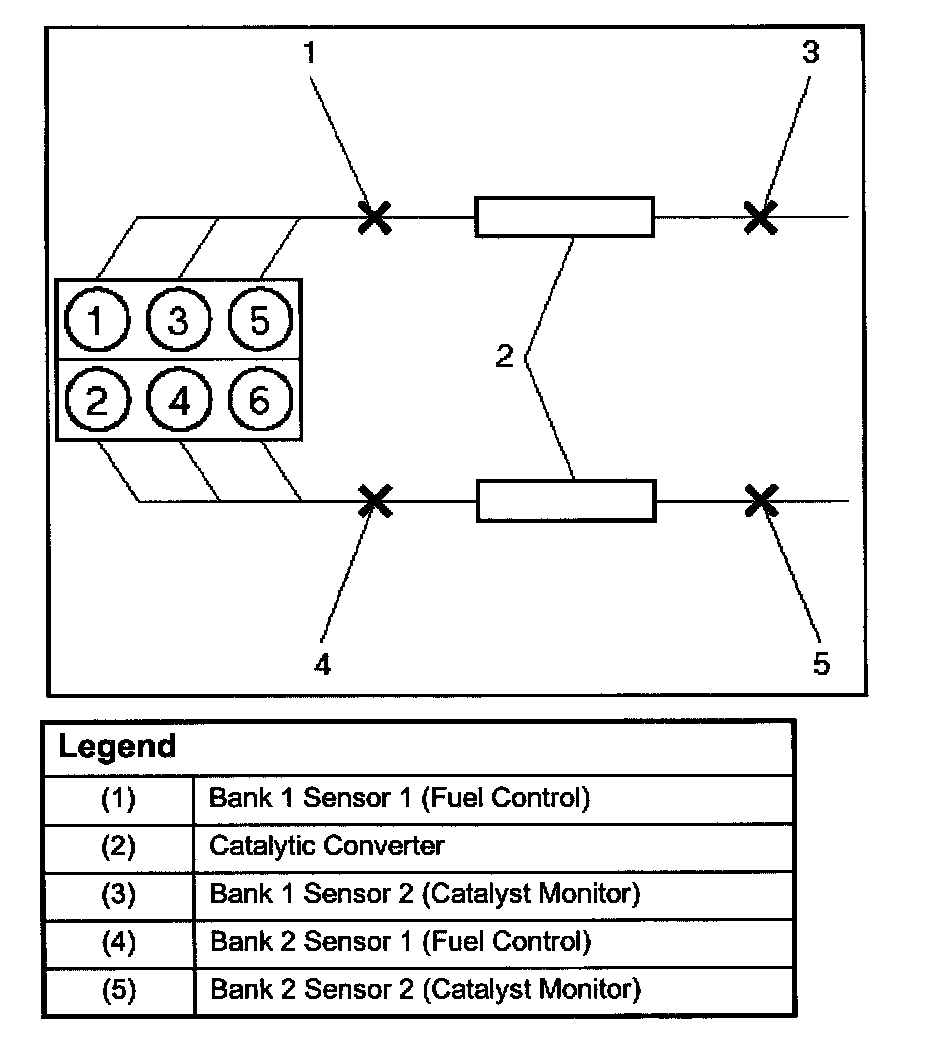 1
3
1 3 5
2 4 6
2
4
5

| Legend | |
|---|---|
| (1) | Bank 1 Sensor 1 (Fuel Control) |
| (2) | Catalytic Converter |
| (3) | Bank 1 Sensor 2 (Catalyst Monitor) |
| (4) | Bank 2 Sensor 1 (Fuel Control) |
| (5) | Bank 2 Sensor 2 (Catalyst Monitor) |