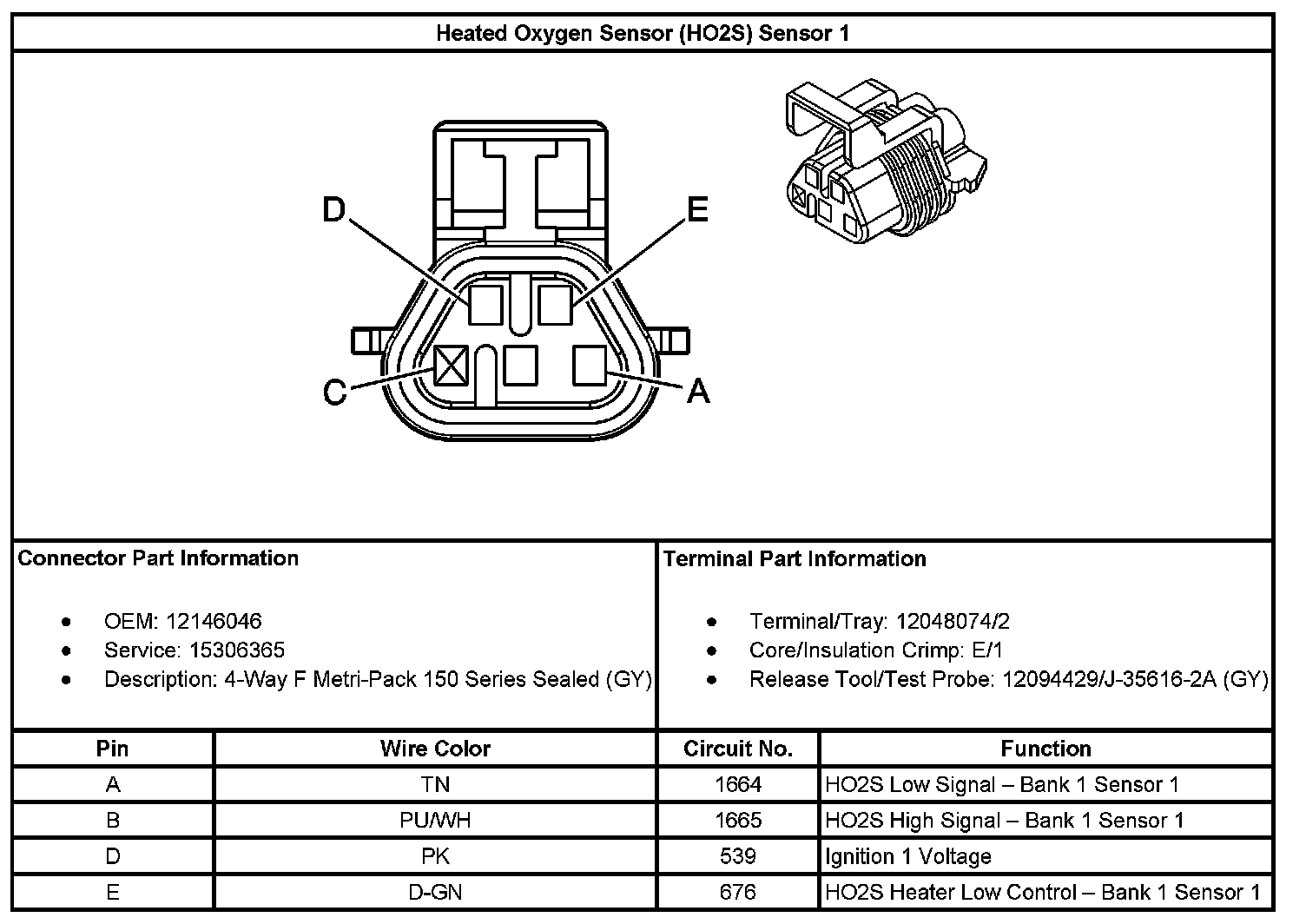 Heated Oxygen Sensor (HO2S) Sensor 1

D
E
C
A

Connector Part Information

- OEM: 12146046
- Service: 15306365
- Description: 4-Way F Metri-Pack 150 Series Sealed (GY)

Terminal Part Information

- Terminal/Tray: 12048074/2
- Core/Insulation Crimp: E/1
- Release Tool/Test Probe: 12094429/J-35616-2A (GY)

| Pin | Wire Color | Circuit No. | Function |
|---|---|---|---|
| A | TN | 1664 | HO2S Low Signal – Bank 1 Sensor 1 |
| B | PU/WH | 1665 | HO2S High Signal – Bank 1 Sensor 1 |
| D | PK | 539 | Ignition 1 Voltage |
| E | D-GN | 676 | HO2S Heater Low Control – Bank 1 Sensor 1 |