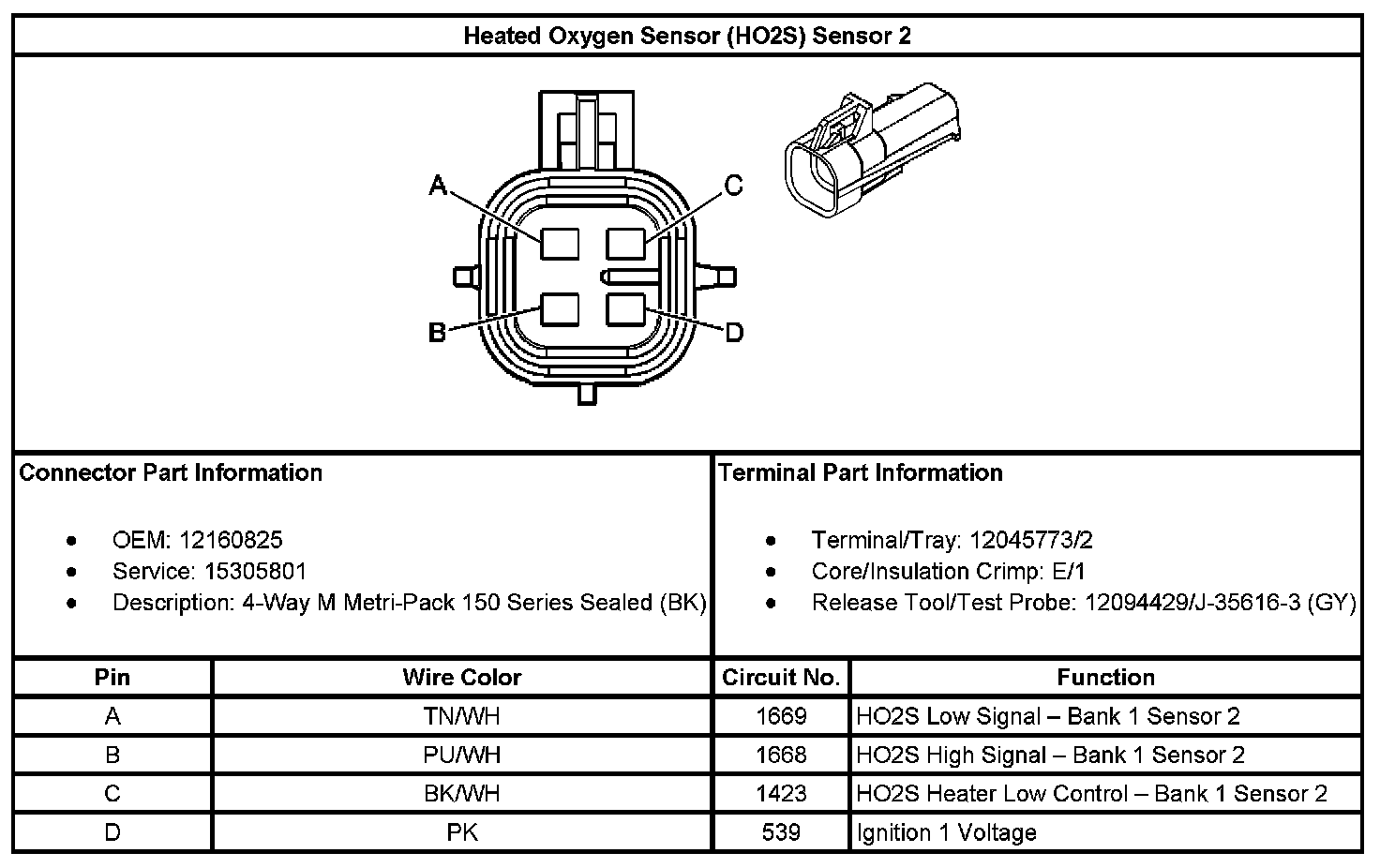 Heated Oxygen Sensor (HO2S) Sensor 2

A
C
B
D

Connector Part Information

- OEM: 12160825
- Service: 15305801
- Description: 4-Way M Metri-Pack 150 Series Sealed (BK)

Terminal Part Information

- Terminal/Tray: 12045773/2
- Core/Insulation Crimp: E/1
- Release Tool/Test Probe: 12094429/J-35616-3 (GY)

| Pin | Wire Color | Circuit No. | Function |
|---|---|---|---|
| A | TN/WH | 1669 | HO2S Low Signal – Bank 1 Sensor 2 |
| B | PU/WH | 1668 | HO2S High Signal – Bank 1 Sensor 2 |
| C | BK/WH | 1423 | HO2S Heater Low Control – Bank 1 Sensor 2 |
| D | PK | 539 | Ignition 1 Voltage |