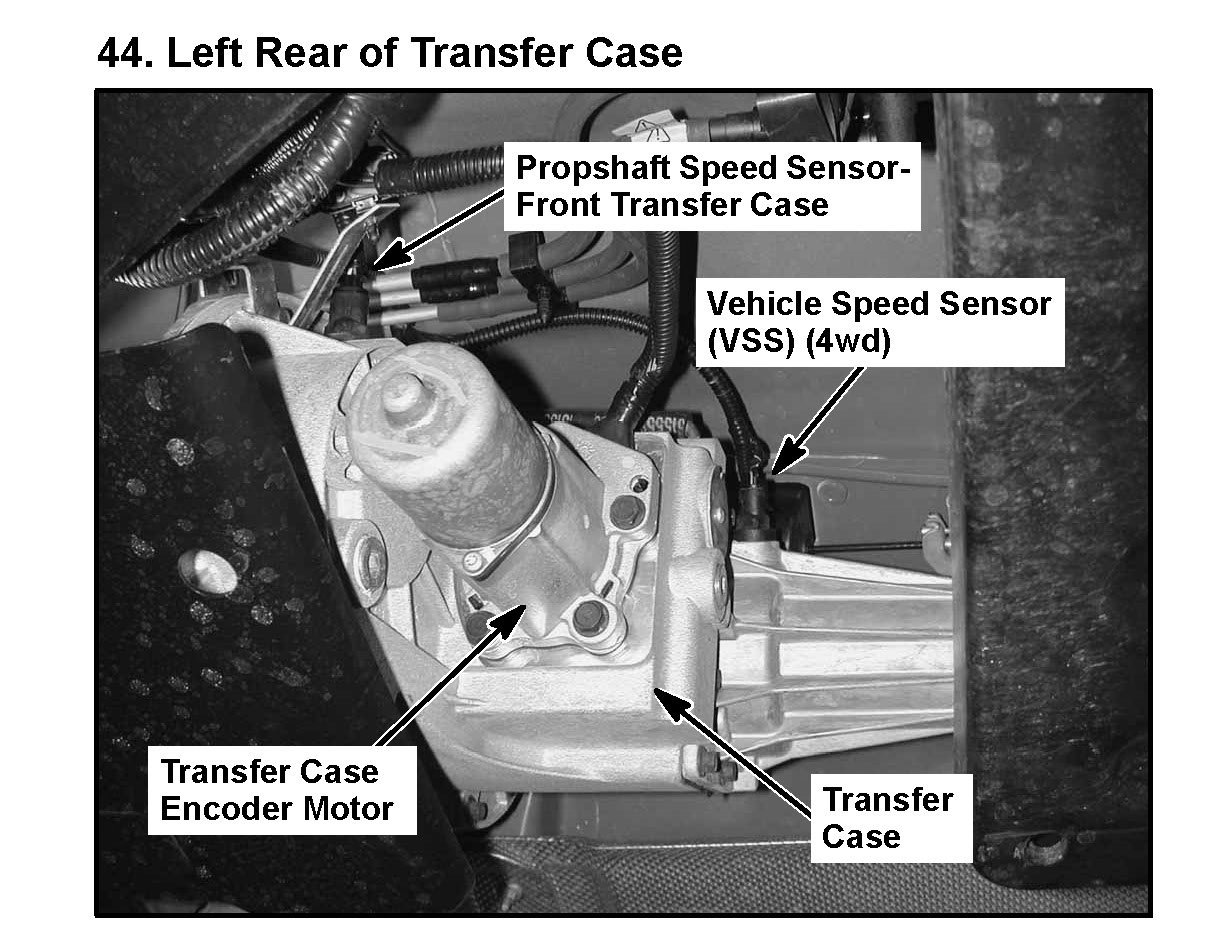 44. Left Rear of Transfer Case

Propshaft Speed Sensor-Front Transfer Case

Vehicle Speed Sensor (VSS) (4wd)

Transfer Case Encoder Motor

Transfer Case