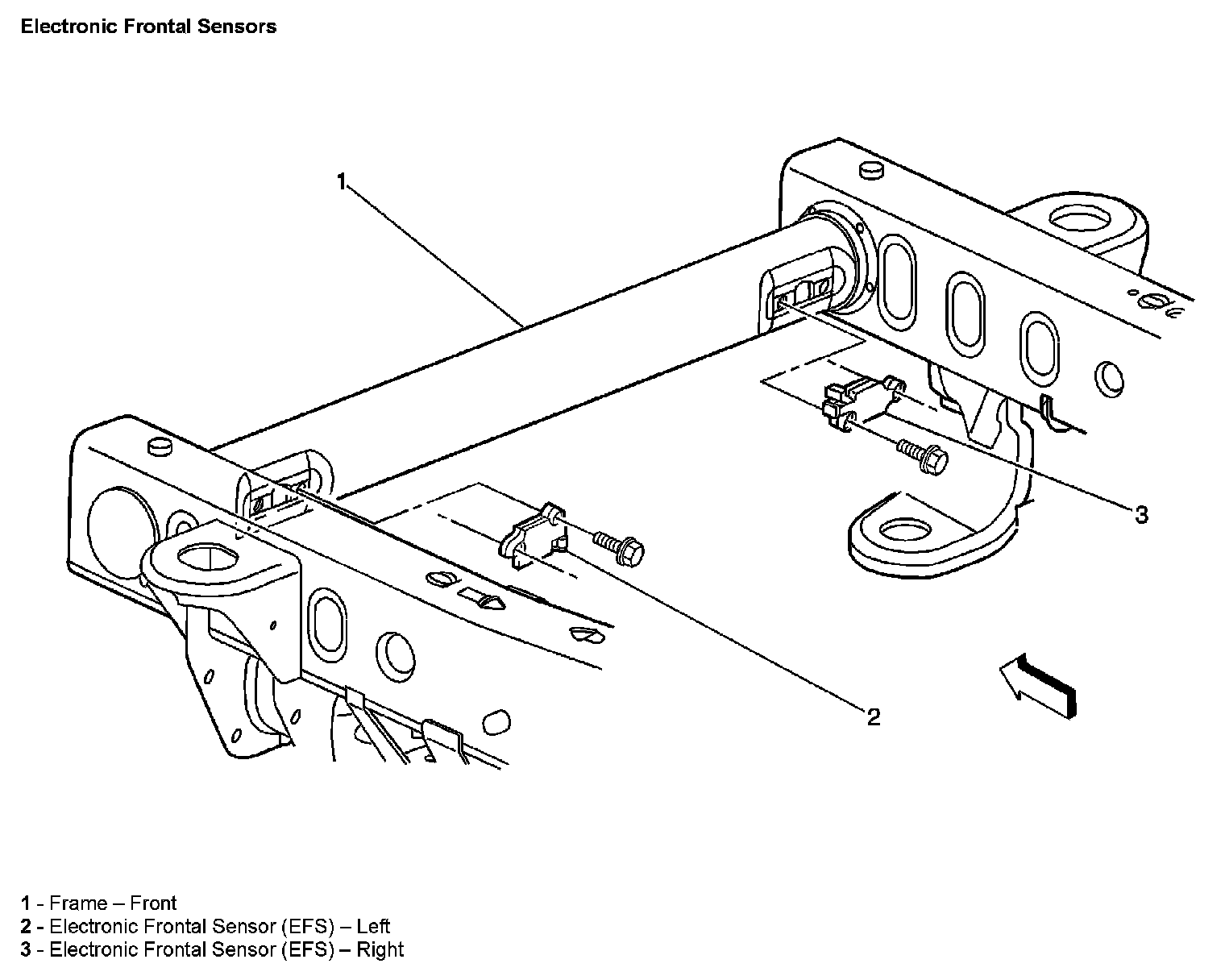 Electronic Frontal Sensors

1

3

2

1 - Frame – Front
2 - Electronic Frontal Sensor (EFS) – Left
3 - Electronic Frontal Sensor (EFS) – Right