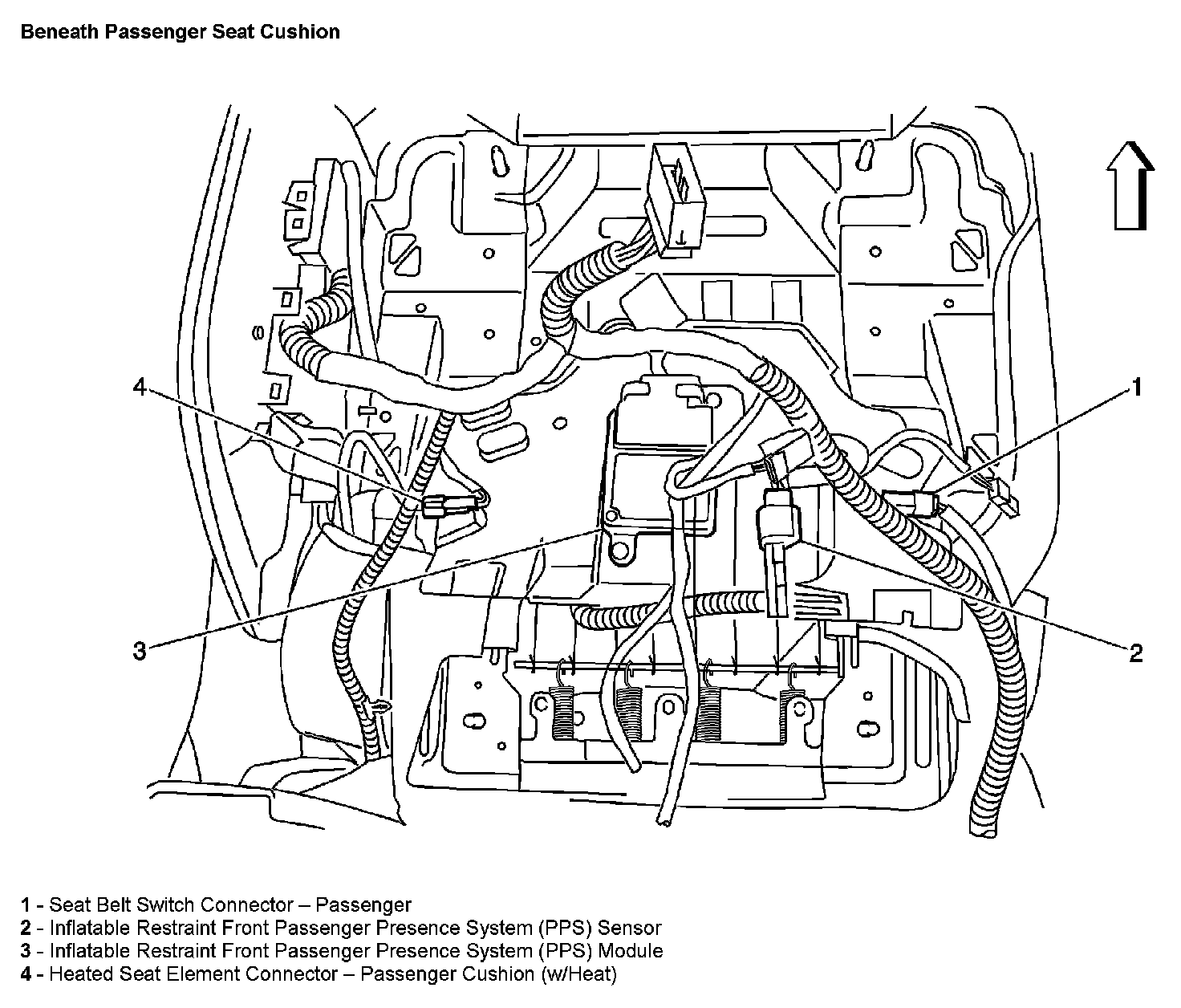 Beneath Passenger Seat Cushion

4

1

3

2

1 - Seat Belt Switch Connector – Passenger
2 - Inflatable Restraint Front Passenger Presence System (PPS) Sensor
3 - Inflatable Restraint Front Passenger Presence System (PPS) Module
4 - Heated Seat Element Connector – Passenger Cushion (w/Heat)