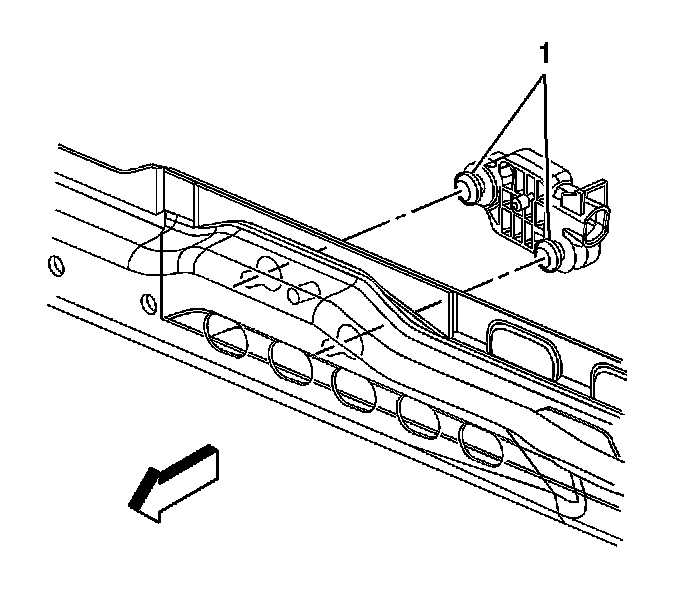 1