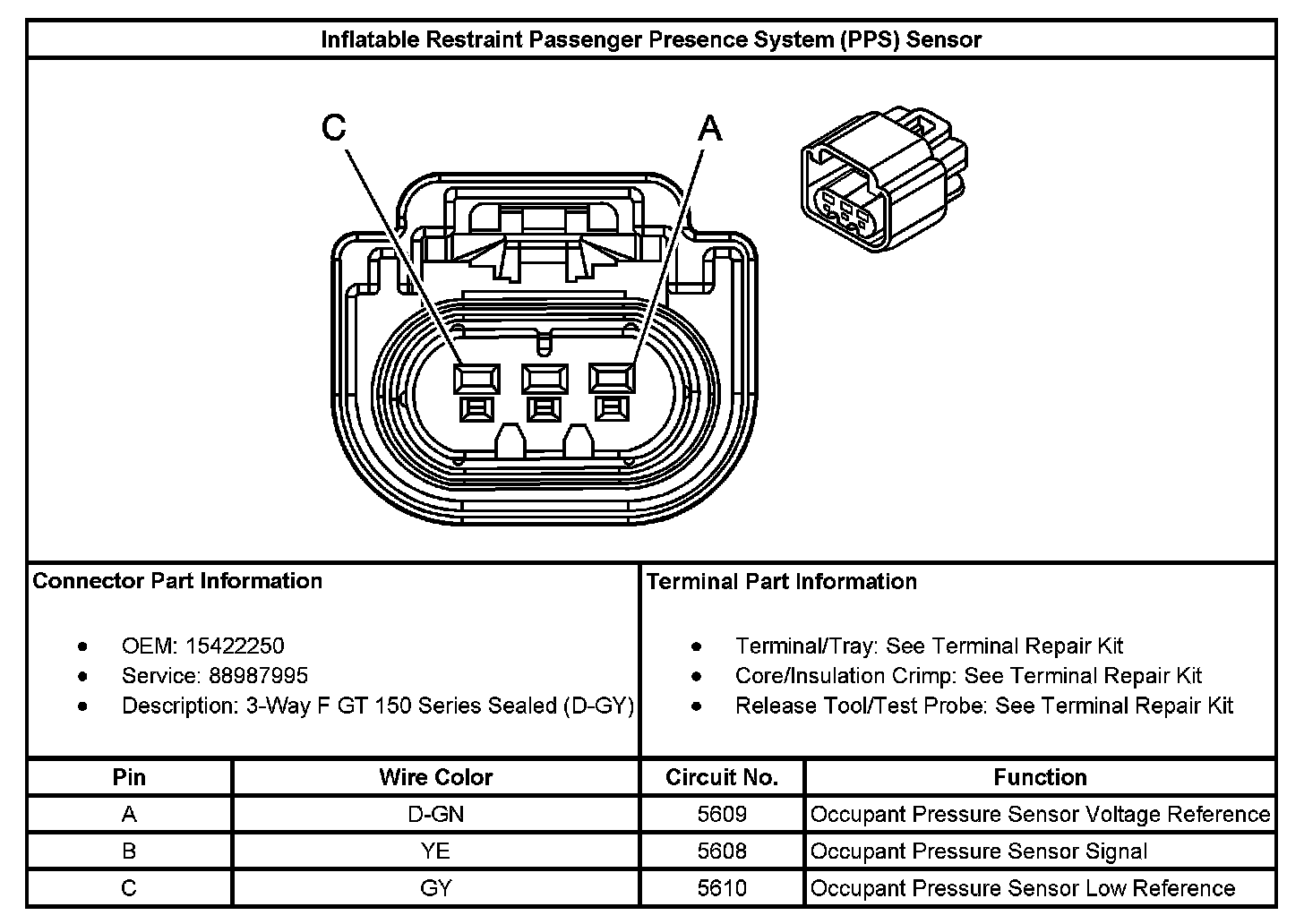 Inflatable Restraint Passenger Presence System (PPS) Sensor

C

A

Connector Part Information

- OEM: 15422250
- Service: 88987995
- Description: 3-Way F GT 150 Series Sealed (D-GY)

Terminal Part Information

- Terminal/Tray: See Terminal Repair Kit
- Core/Insulation Crimp: See Terminal Repair Kit
- Release Tool/Test Probe: See Terminal Repair Kit

| Pin | Wire Color | Circuit No. | Function |
|---|---|---|---|
| A | D-GN | 5609 | Occupant Pressure Sensor Voltage Reference |
| B | YE | 5608 | Occupant Pressure Sensor Signal |
| C | GY | 5610 | Occupant Pressure Sensor Low Reference |