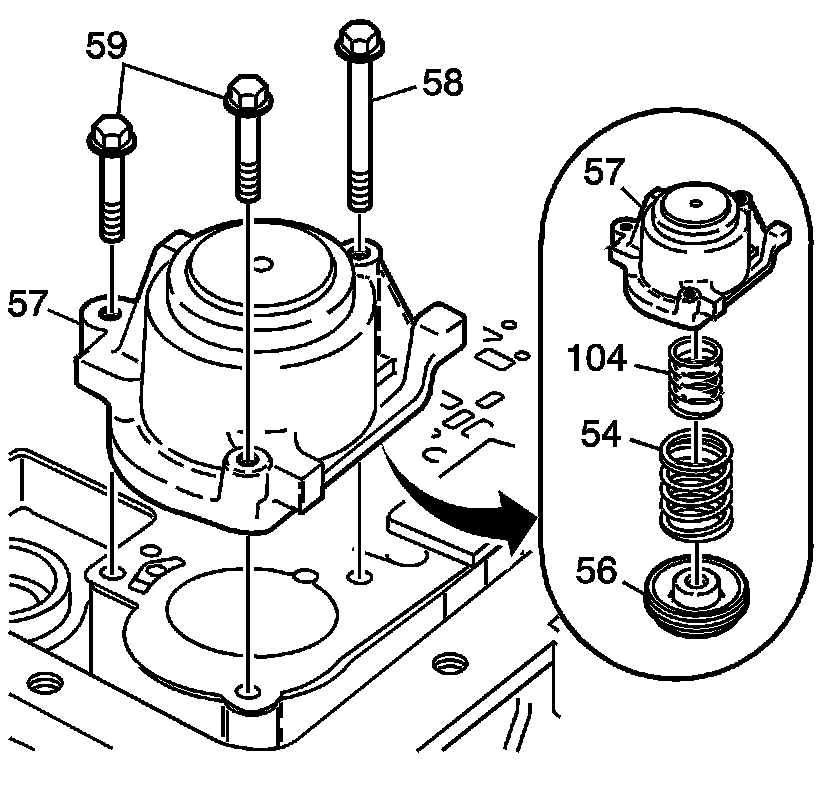 59
58
57
57
104
54
56