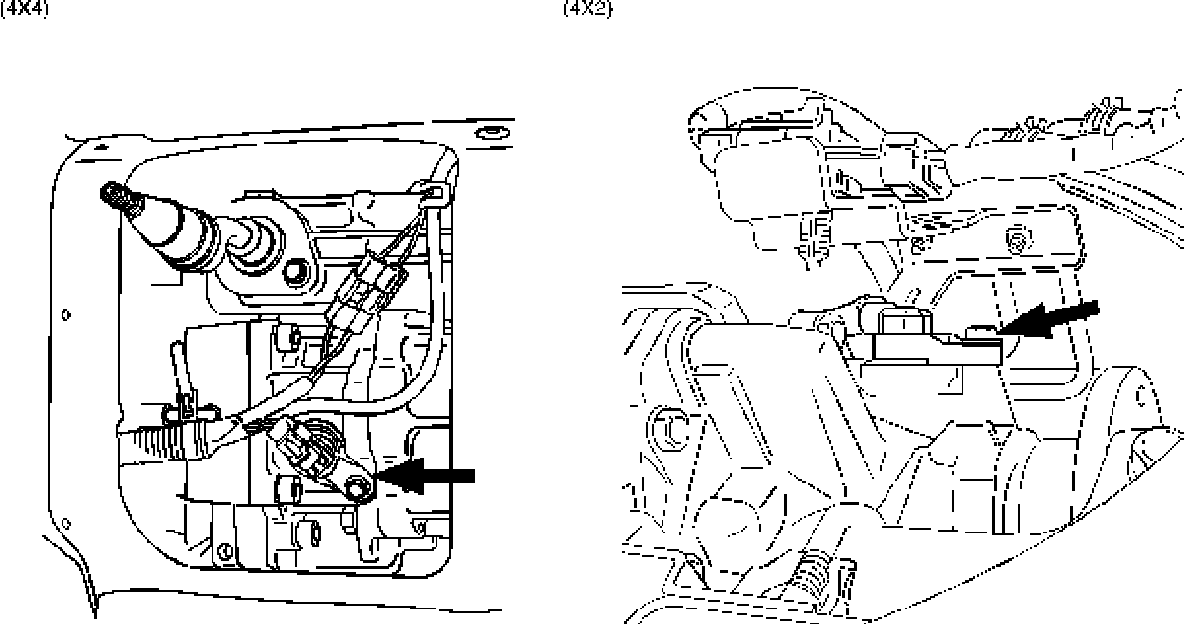 (4X4)

(4X2)