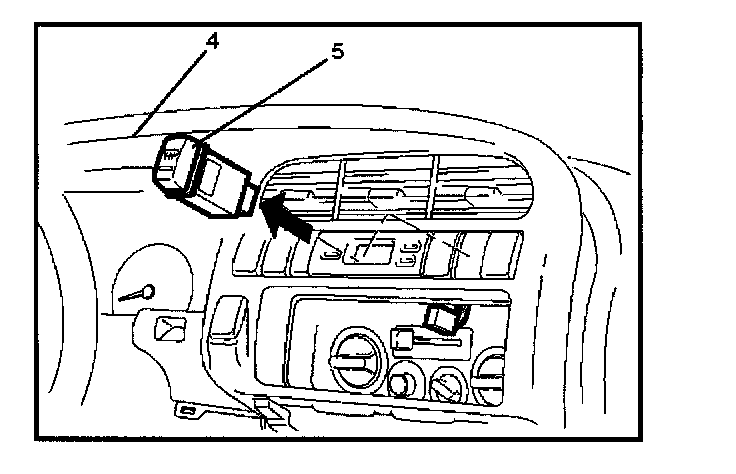 4
5