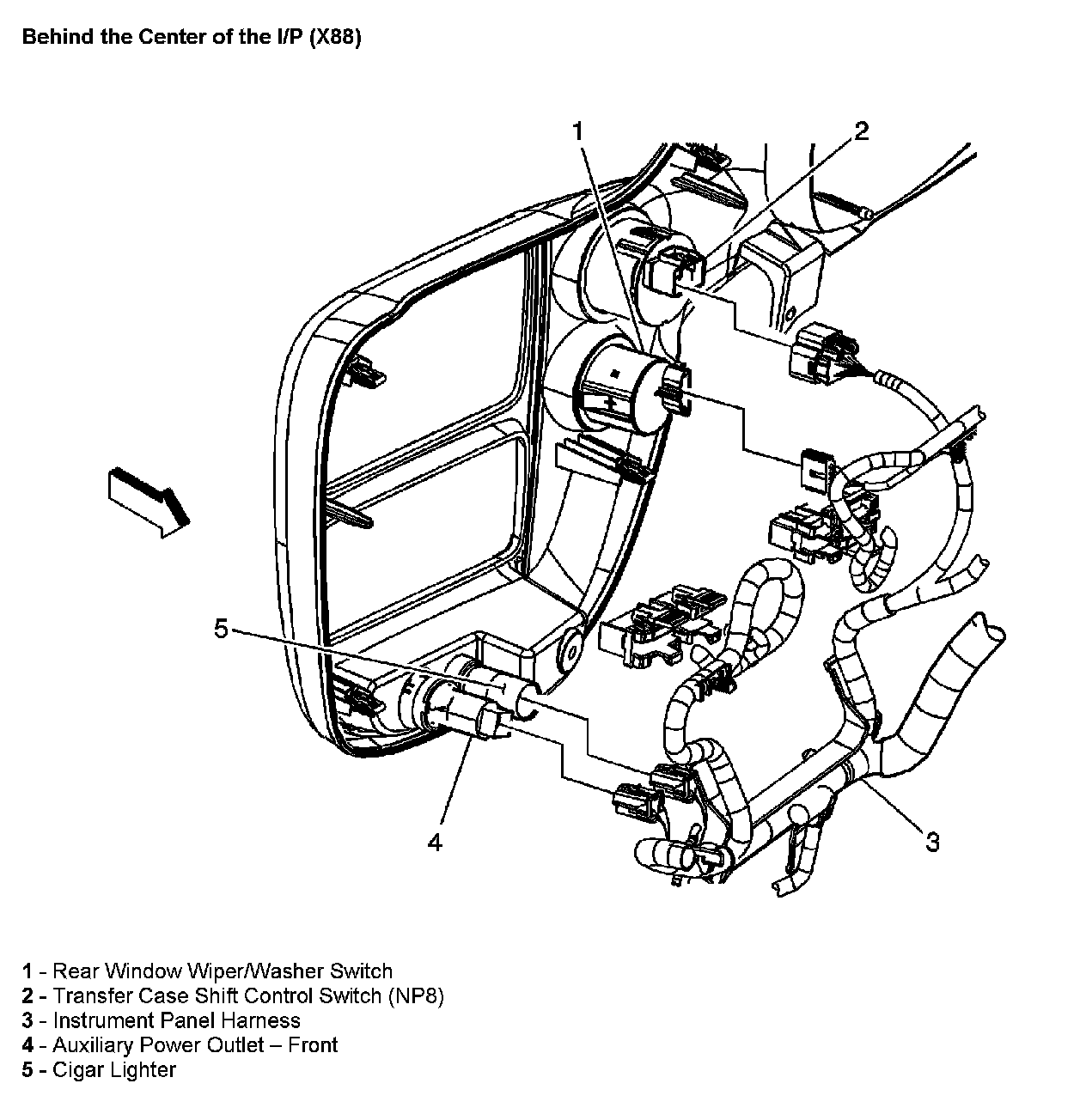 Behind the Center of the I/P (X88)

1

2

5

4

3

1 - Rear Window Wiper/Washer Switch
2 - Transfer Case Shift Control Switch (NP8)
3 - Instrument Panel Harness
4 - Auxiliary Power Outlet – Front
5 - Cigar Lighter