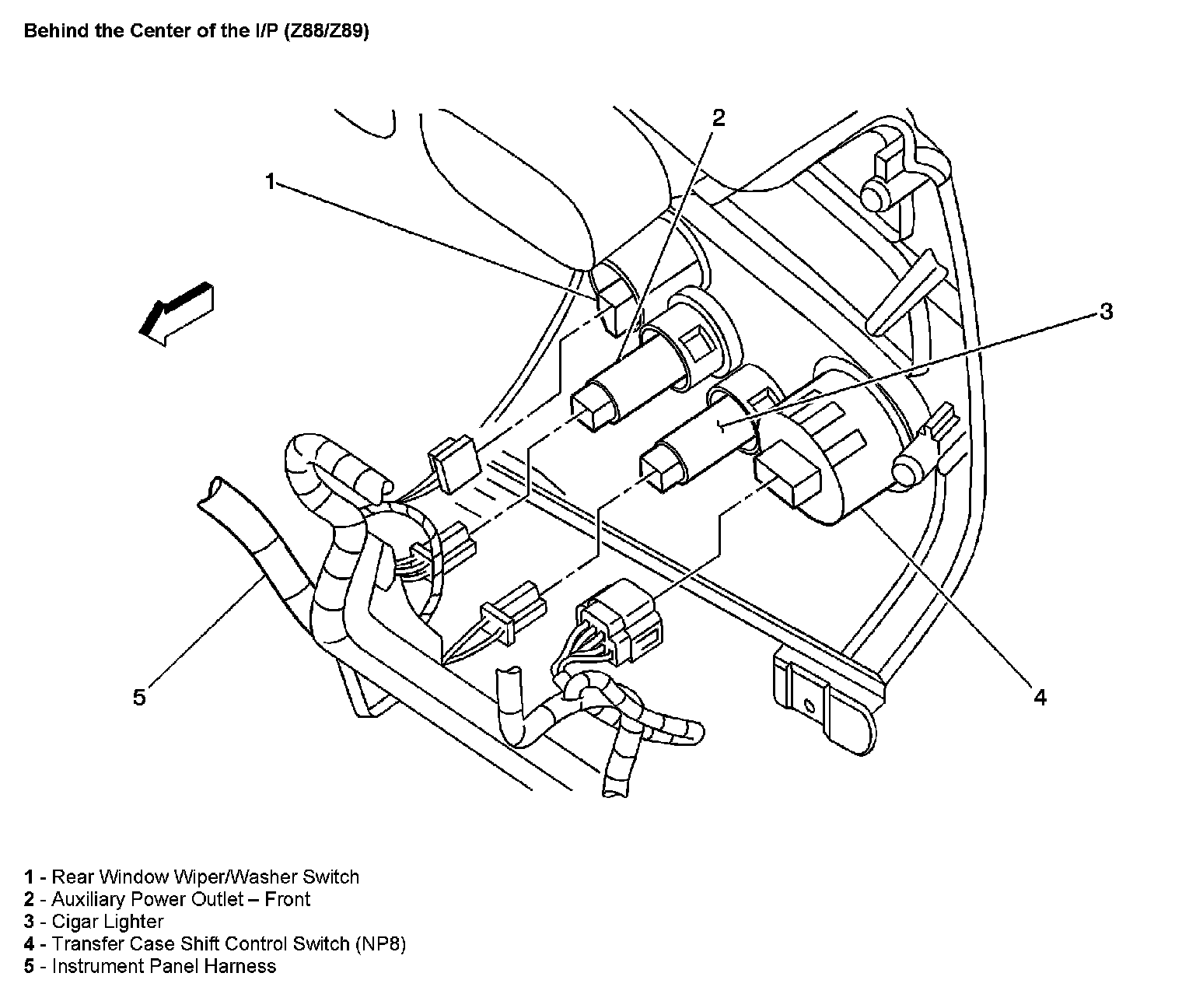 Behind the Center of the I/P (Z88/Z89)

2
1
3
5
4

1 - Rear Window Wiper/Washer Switch
2 - Auxiliary Power Outlet – Front
3 - Cigar Lighter
4 - Transfer Case Shift Control Switch (NP8)
5 - Instrument Panel Harness