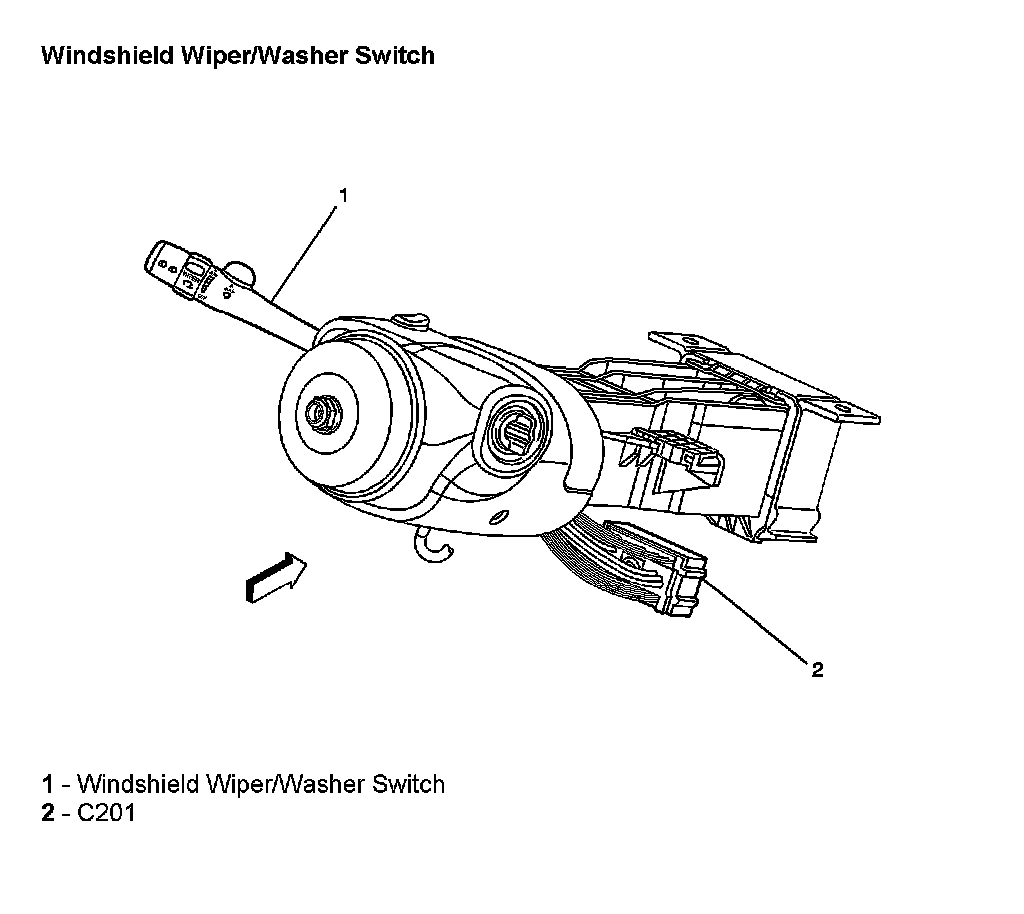 Windshield Wiper/Washer Switch

1

2

1 - Windshield Wiper/Washer Switch
2 - C201