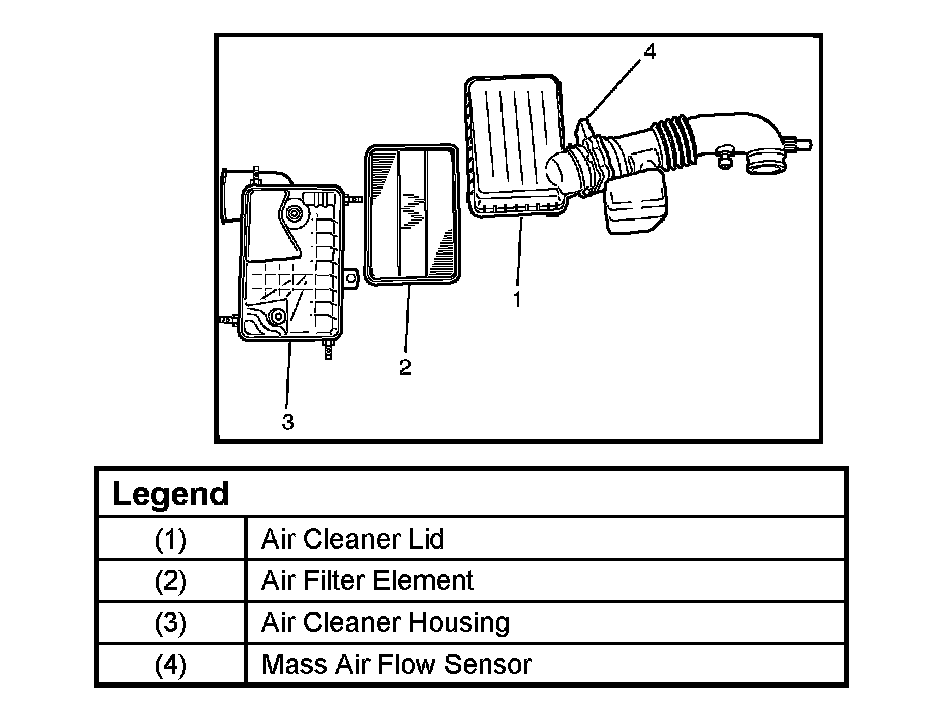 4

1

2

3

| Legend | |
|---|---|
| (1) | Air Cleaner Lid |
| (2) | Air Filter Element |
| (3) | Air Cleaner Housing |
| (4) | Mass Air Flow Sensor |