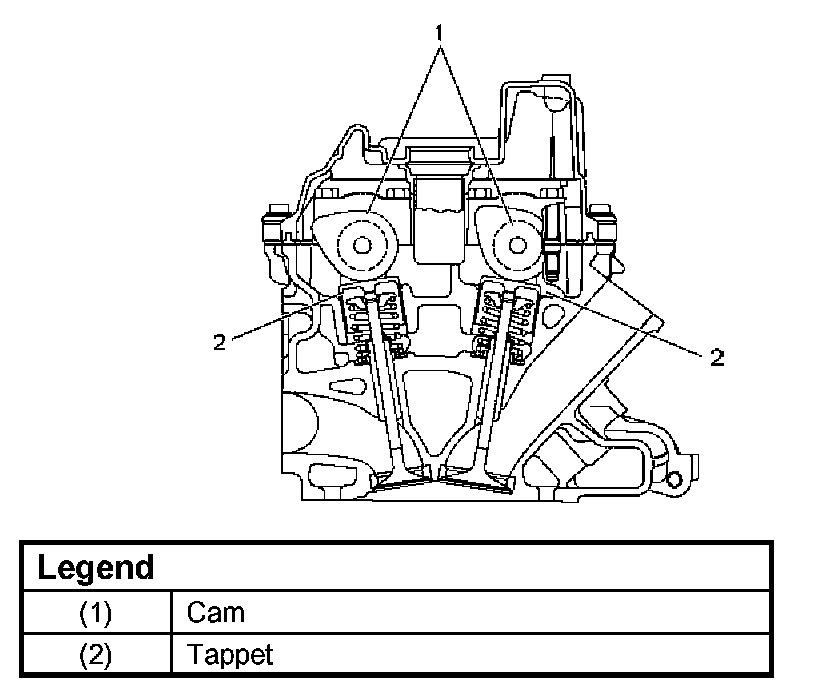 1

2

2

| Legend | |
|---|---|
| (1) | Cam |
| (2) | Tappet |