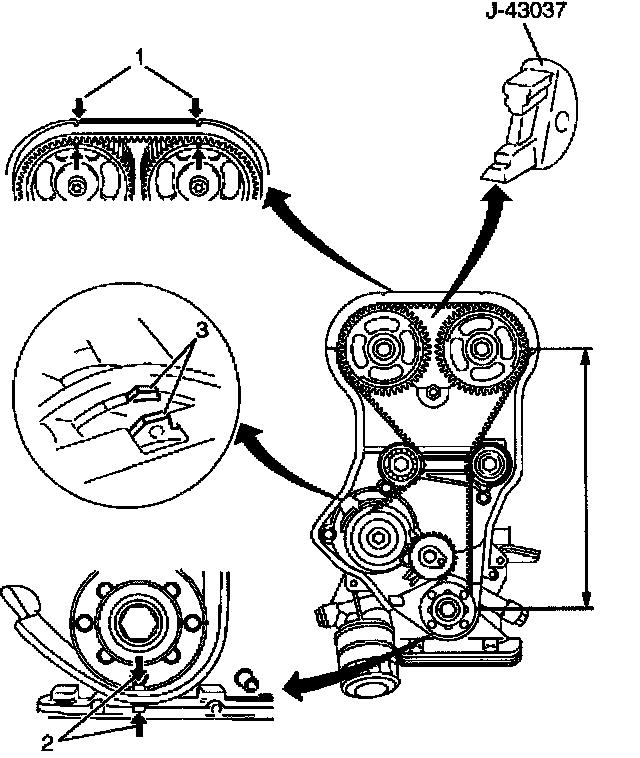 J-43037

1

3

2