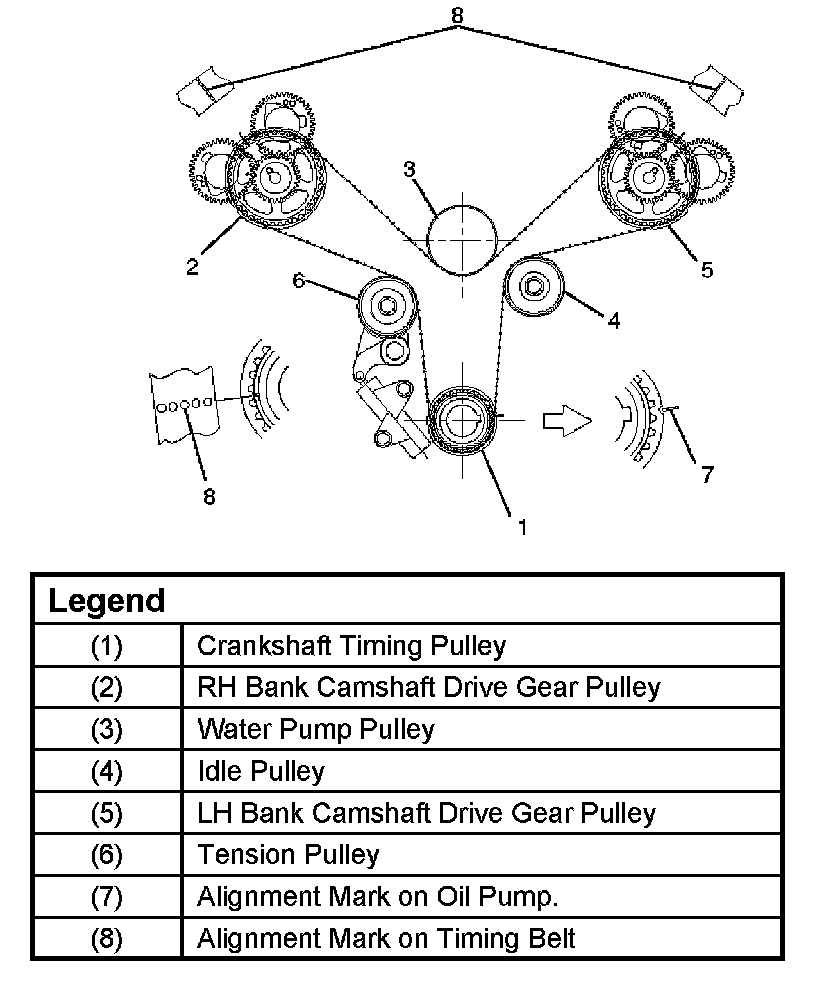 8

3

2

5

6

4

8

7

1

| Legend | |
|---|---|
| (1) | Crankshaft Timing Pulley |
| (2) | RH Bank Camshaft Drive Gear Pulley |
| (3) | Water Pump Pulley |
| (4) | Idle Pulley |
| (5) | LH Bank Camshaft Drive Gear Pulley |
| (6) | Tension Pulley |
| (7) | Alignment Mark on Oil Pump. |
| (8) | Alignment Mark on Timing Belt |