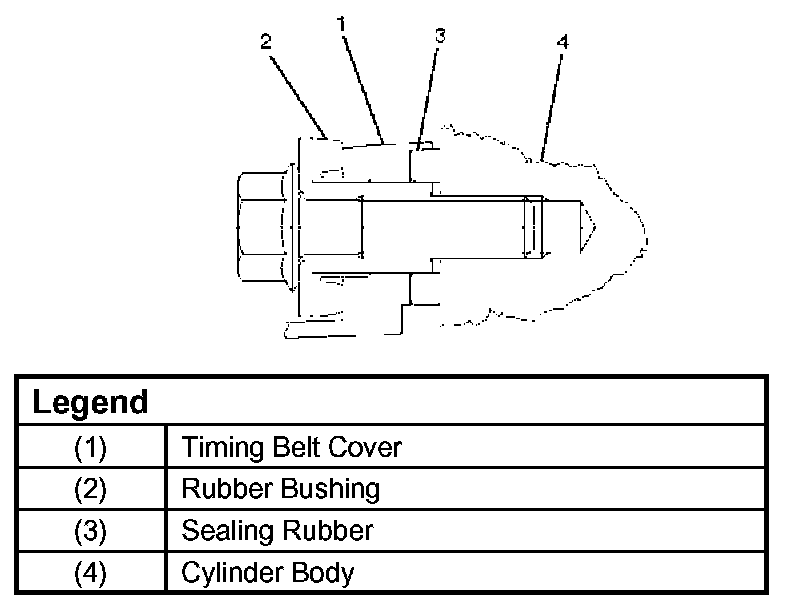 2
1
3
4

| Legend | |
|---|---|
| (1) | Timing Belt Cover |
| (2) | Rubber Bushing |
| (3) | Sealing Rubber |
| (4) | Cylinder Body |