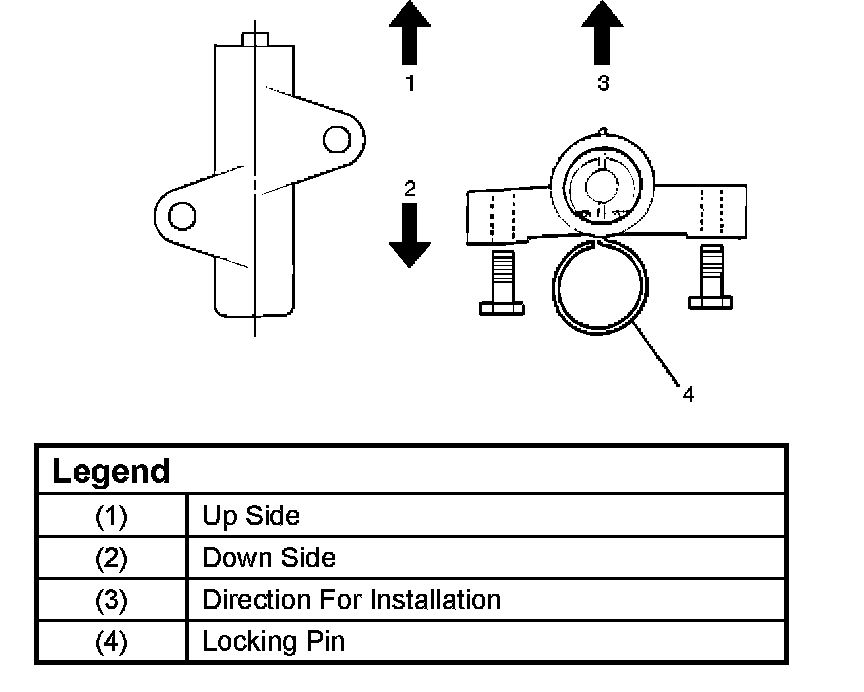 1
3
2
4

| Legend | |
|---|---|
| (1) | Up Side |
| (2) | Down Side |
| (3) | Direction For Installation |
| (4) | Locking Pin |