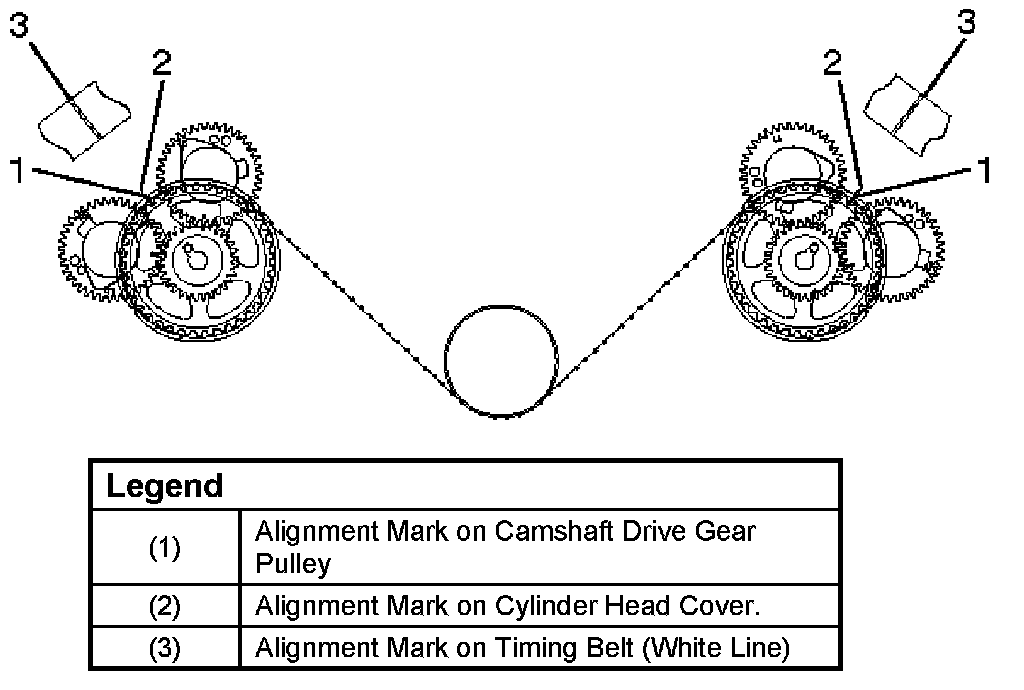 3
2
1
3
2
1

| Legend | |
|---|---|
| (1) | Alignment Mark on Camshaft Drive Gear Pulley |
| (2) | Alignment Mark on Cylinder Head Cover. |
| (3) | Alignment Mark on Timing Belt (White Line) |